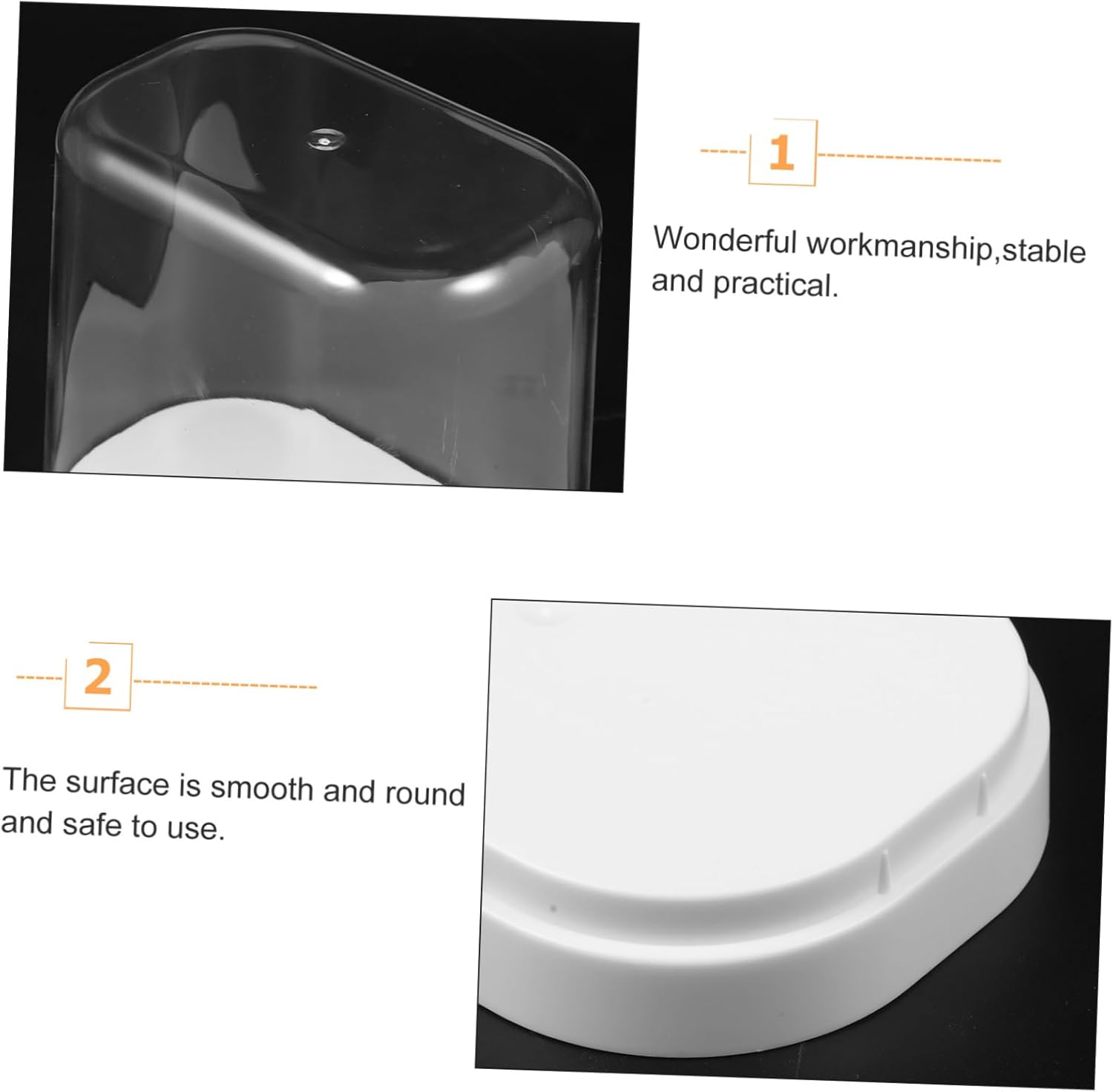 1

Wonderful workmanship,stable and practical.

2

The surface is smooth and round and safe to use.