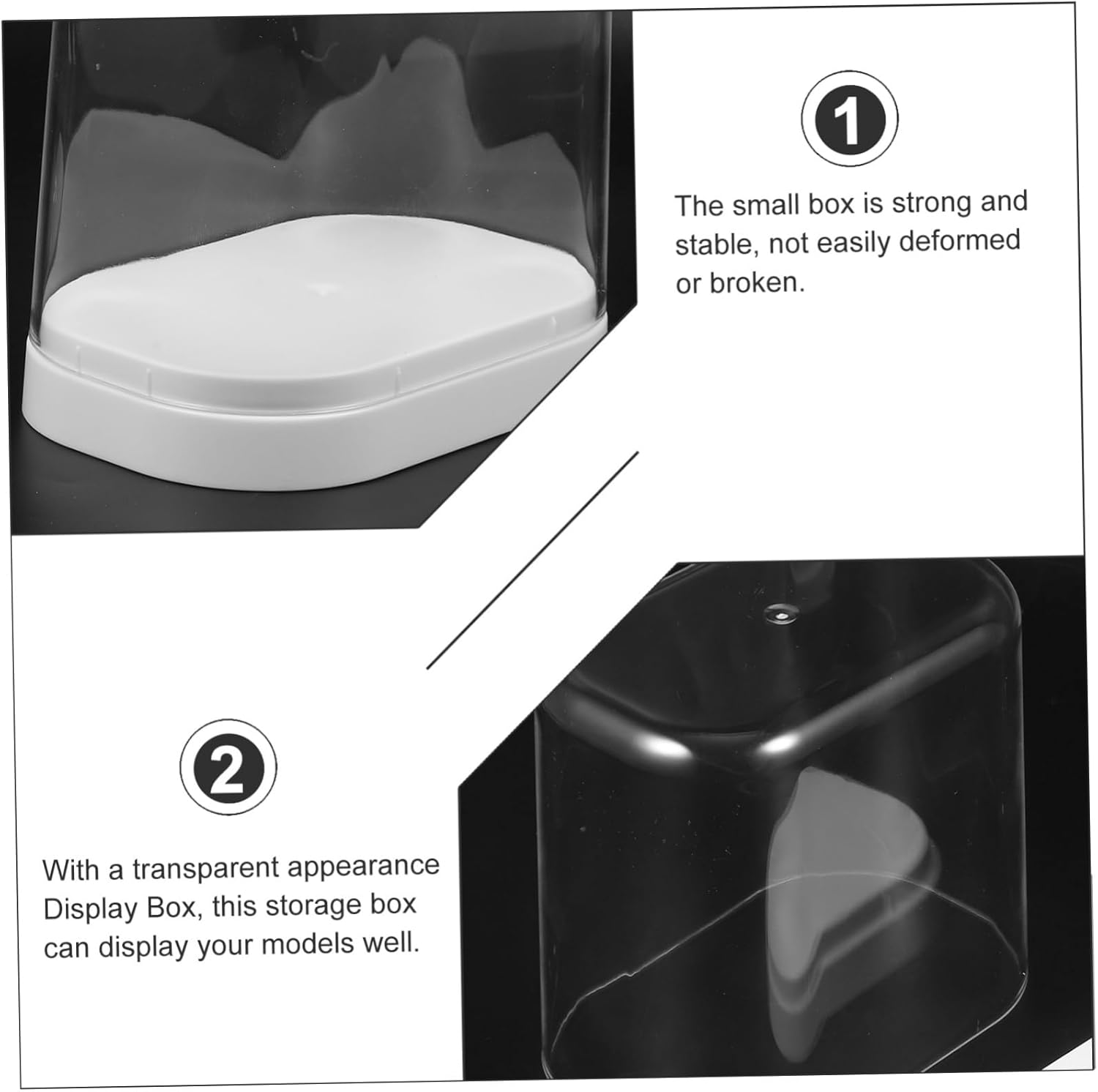 1

The small box is strong and stable, not easily deformed or broken.

2

With a transparent appearance Display Box, this storage box can display your models well.