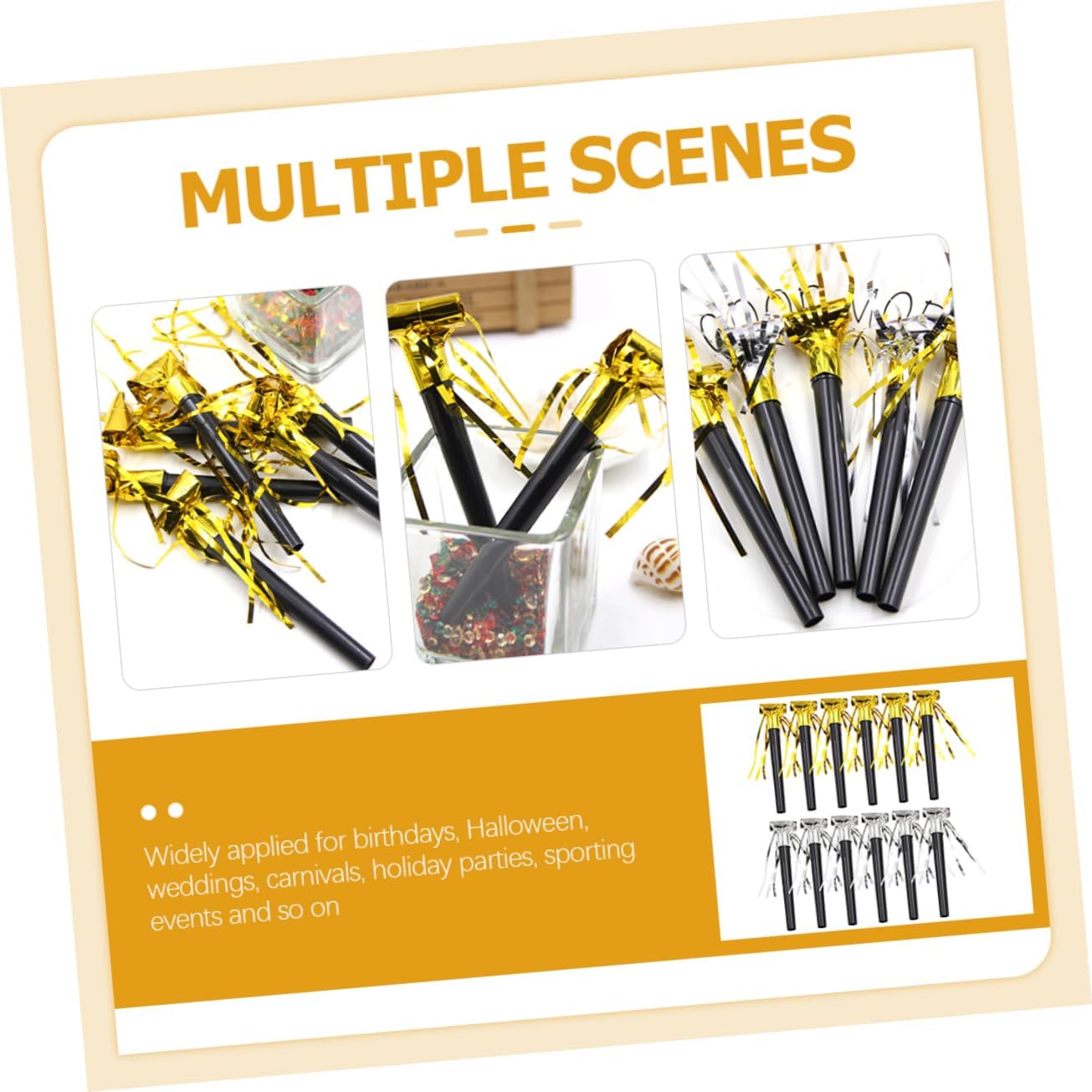 MULTIPLE SCENES

Widely applied for birthdays, Halloween, weddings, carnivals, holiday parties, sporting events and so on