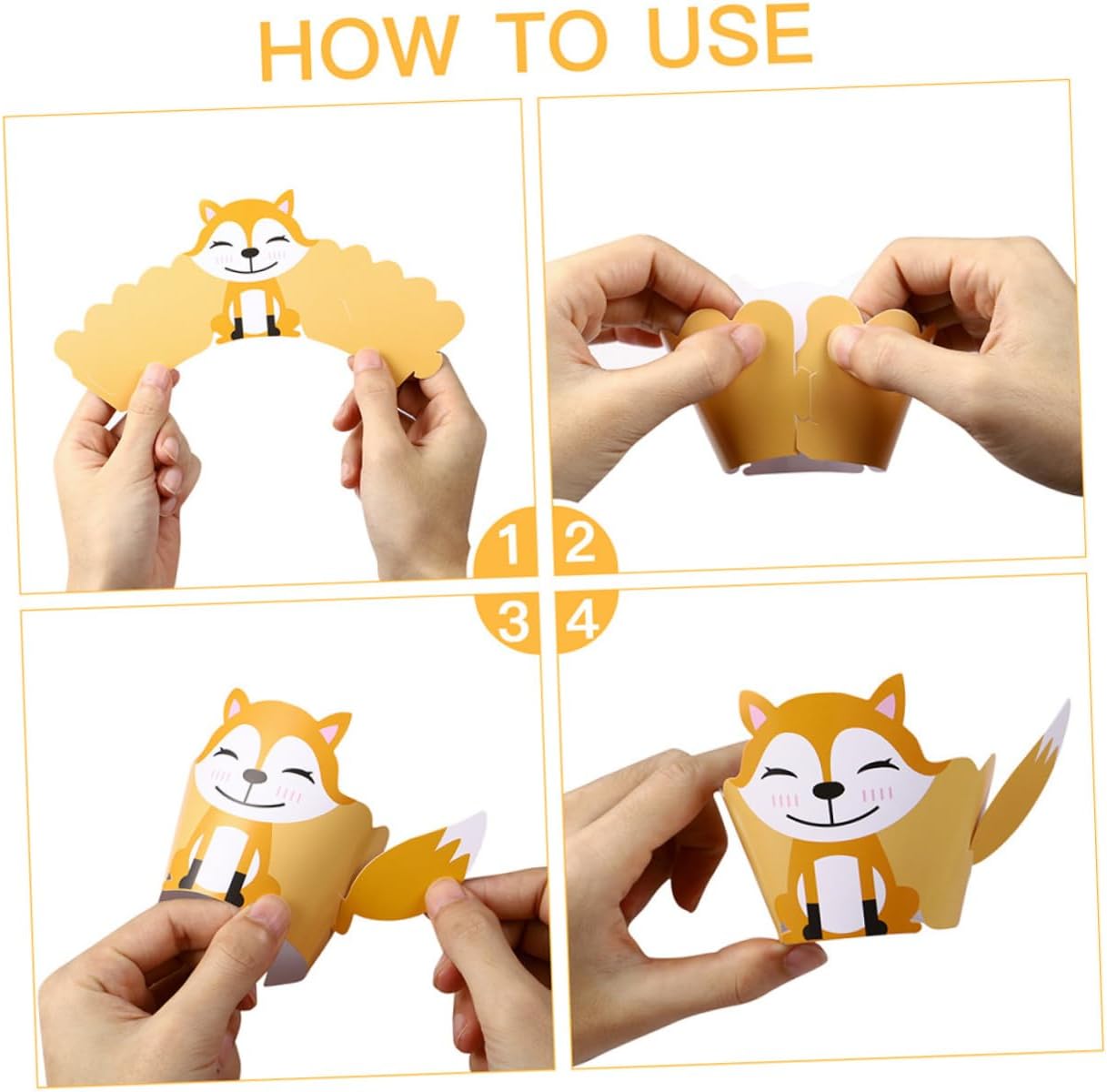 HOW TO USE

1

2

3

4