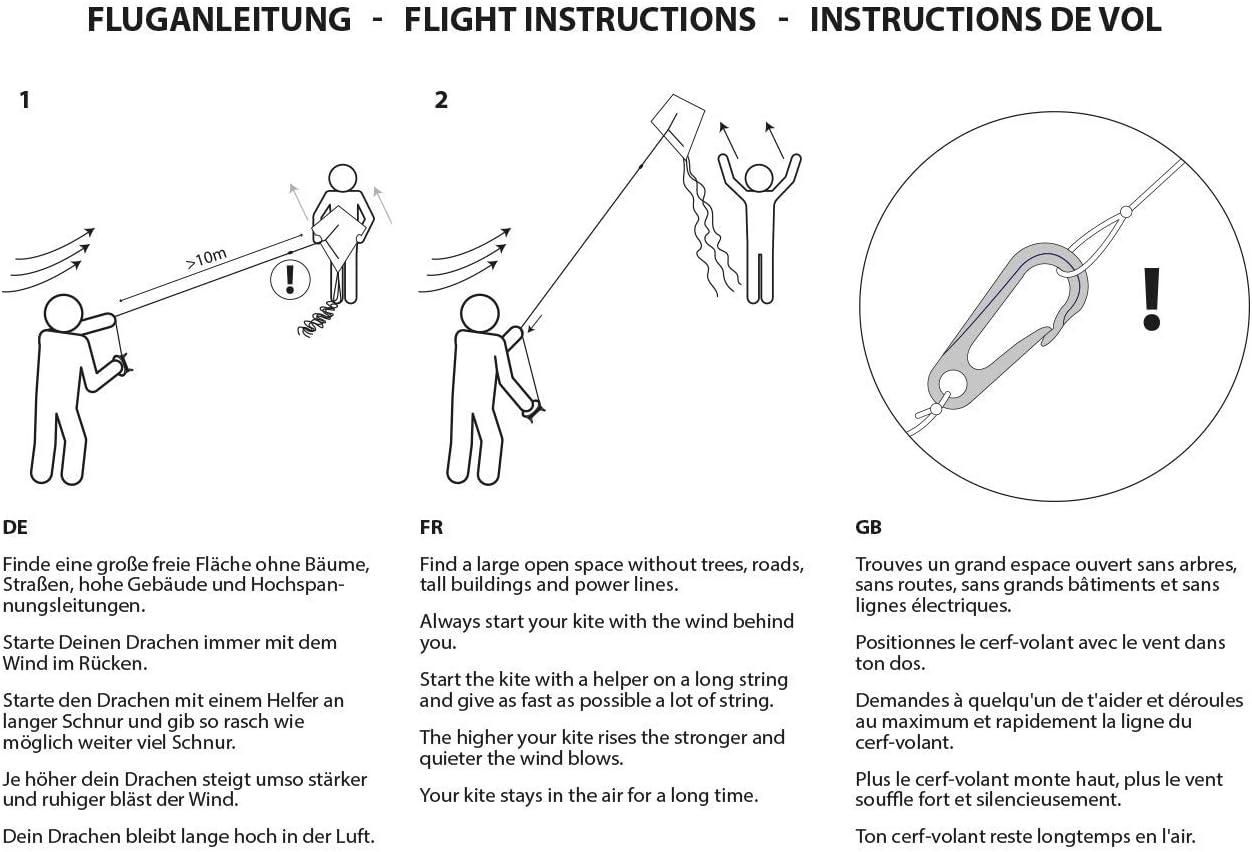 FLUGANLEITUNG - FLIGHT INSTRUCTIONS - INSTRUCTIONS DE VOL

1

>10m

!

2

!

DE

Finde eine große freie Fläche ohne Bäume, Straßen, hohe Gebäude und Hochspannungsleitungen.

Starte Deinen Drachen immer mit dem Wind im Rücken.

Starte den Drachen mit einem Helfer an langer Schnur und gib so rasch wie möglich weiter viel Schnur.

Je höher dein Drachen steigt umso stärker und ruhiger bläst der Wind.

Dein Drachen bleibt lange hoch in der Luft.

FR

Find a large open space without trees, roads, tall buildings and power lines.

Always start your kite with the wind behind you.

Start the kite with a helper on a long string and give as fast as possible a lot of string.

The higher your kite rises the stronger and quieter the wind blows.

Your kite stays in the air for a long time.

GB

Trouves un grand espace ouvert sans arbres, sans routes, sans grands bâtiments et sans lignes électriques.

Positionnes le cerf-volant avec le vent dans ton dos.

Demandes à quelqu'un de t'aider et déroules au maximum et rapidement la ligne du cerf-volant.

Plus le cerf-volant monte haut, plus le vent souffle fort et silencieusement.

Ton cerf-volant reste longtemps en l'air.