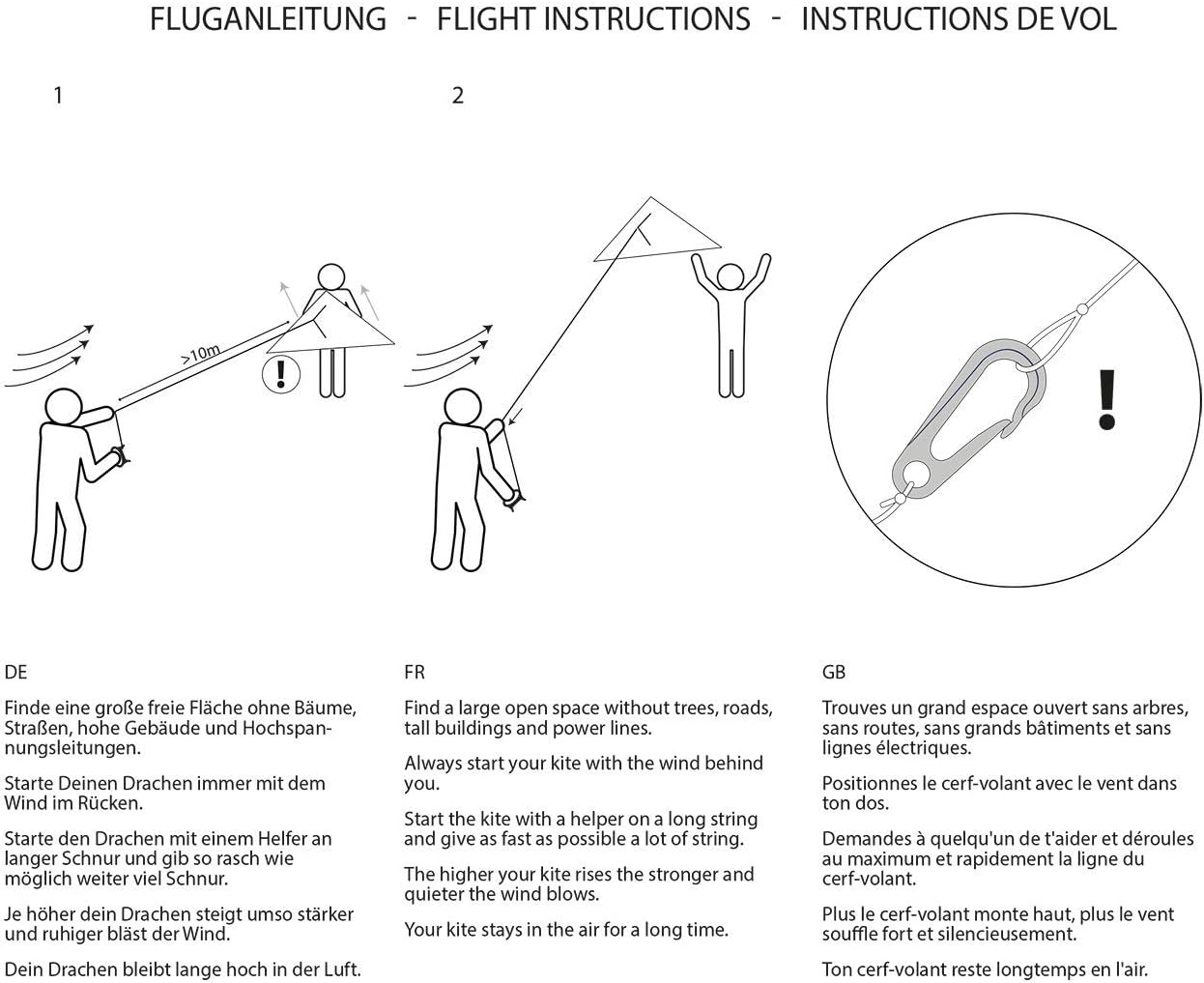 FLUGANLEITUNG - FLIGHT INSTRUCTIONS - INSTRUCTIONS DE VOL

1

2

>10m

!

!

DE

Finde eine große freie Fläche ohne Bäume, Straßen, hohe Gebäude und Hochspannungsleitungen.

Starte Deinen Drachen immer mit dem Wind im Rücken.

Starte den Drachen mit einem Helfer an langer Schnur und gib so rasch wie möglich weiter viel Schnur.

Je höher dein Drachen steigt umso stärker und ruhiger bläst der Wind.

Dein Drachen bleibt lange hoch in der Luft.

FR

Find a large open space without trees, roads, tall buildings and power lines.

Always start your kite with the wind behind you.

Start the kite with a helper on a long string and give as fast as possible a lot of string.

The higher your kite rises the stronger and quieter the wind blows.

Your kite stays in the air for a long time.

GB

Trouves un grand espace ouvert sans arbres, sans routes, sans grands bâtiments et sans lignes électriques.

Positionnes le cerf-volant avec le vent dans ton dos.

Demandes à quelqu'un de t'aider et déroules au maximum et rapidement la ligne du cerf-volant.

Plus le cerf-volant monte haut, plus le vent souffle fort et silencieusement.

Ton cerf-volant reste longtemps en l'air.