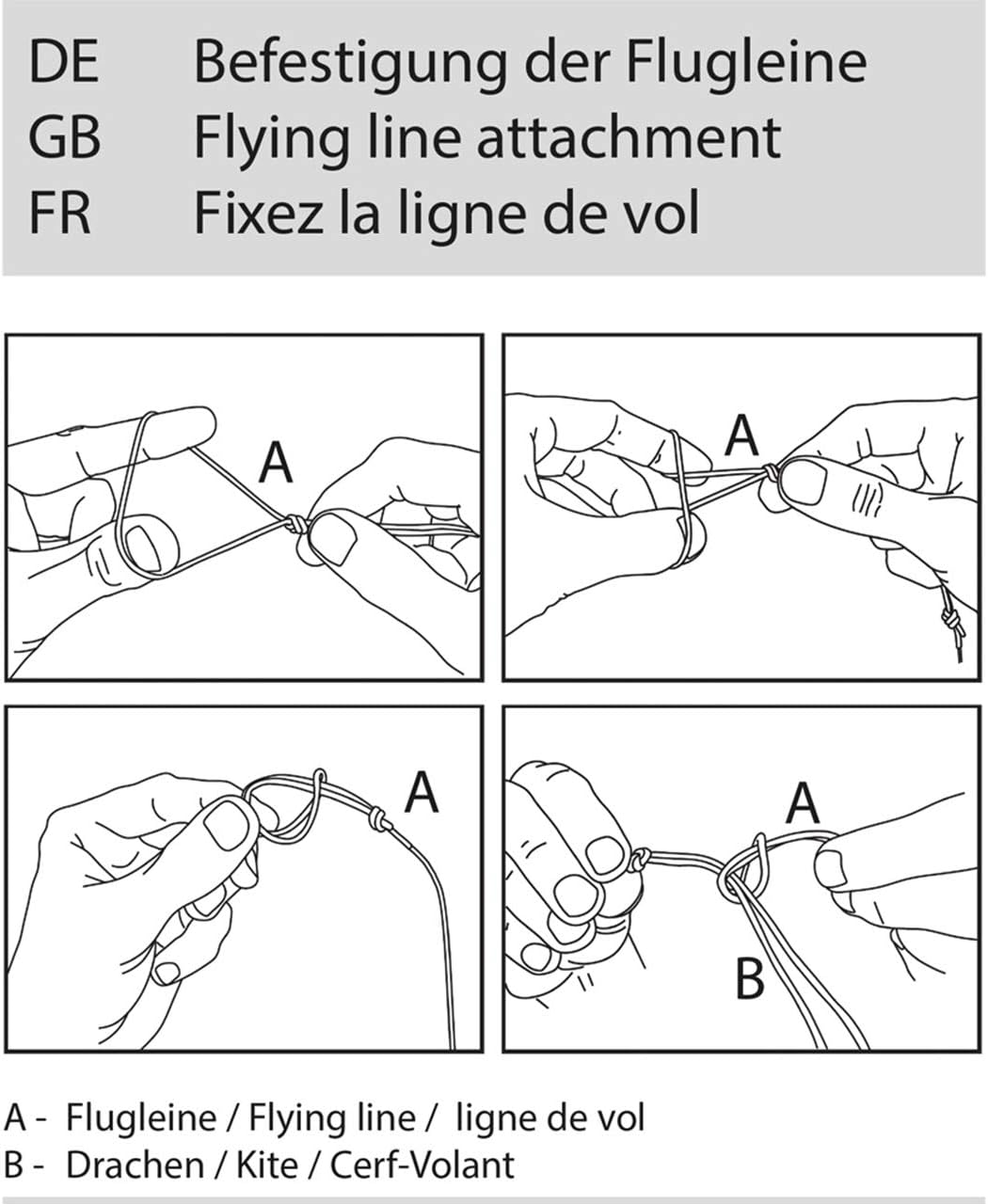 DE Befestigung der Flugleine
GB Flying line attachment
FR Fixez la ligne de vol

A

A

A

A

B

A - Flugleine / Flying line / ligne de vol
B - Drachen / Kite / Cerf-Volant