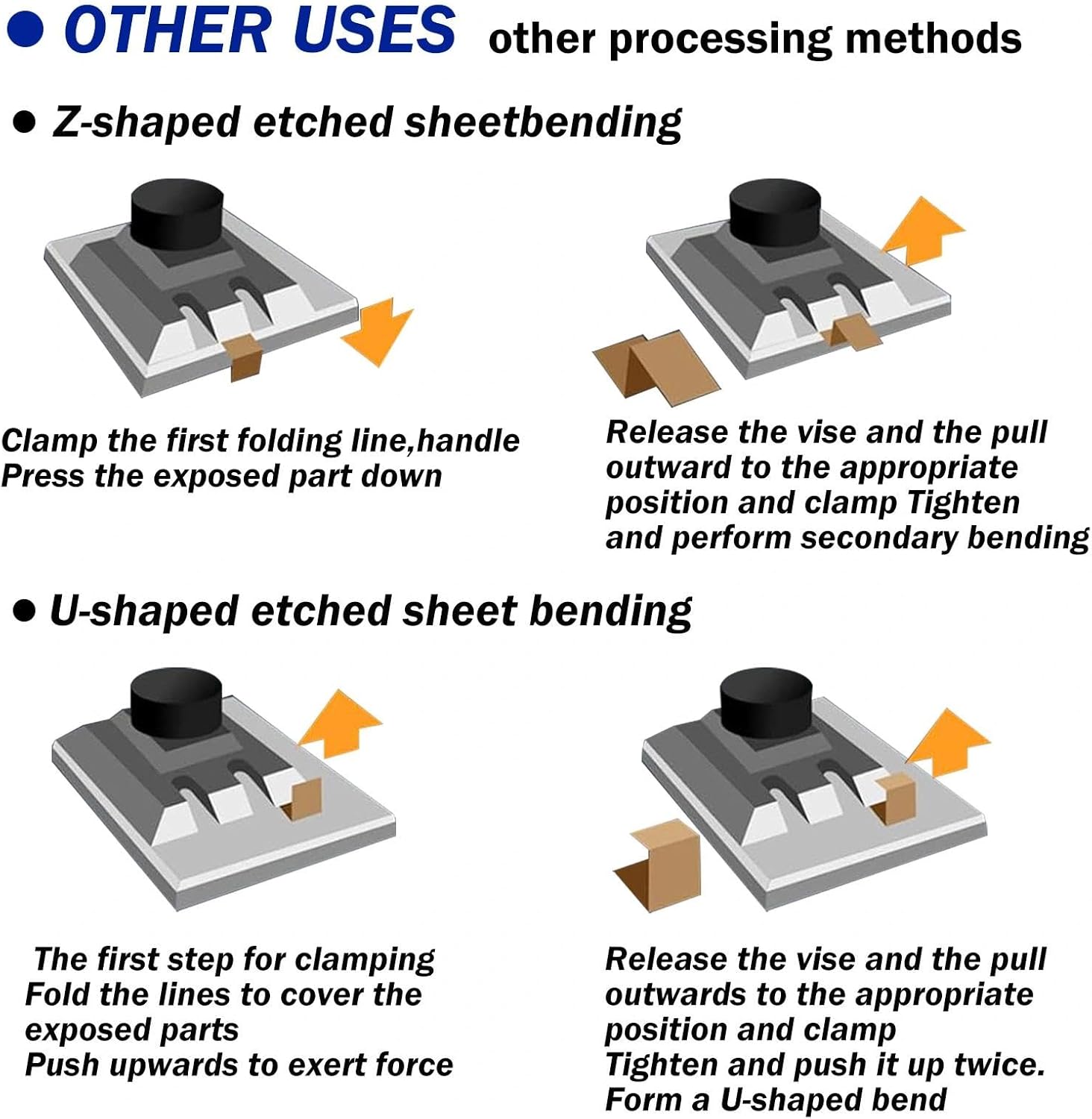 ● OTHER USES other processing methods

● Z-shaped etched sheetbending

Clamp the first folding line,handle
Press the exposed part down

Release the vise and the pull outward to the appropriate position and clamp Tighten and perform secondary bending

● U-shaped etched sheet bending

The first step for clamping
Fold the lines to cover the exposed parts
Push upwards to exert force

Release the vise and the pull outwards to the appropriate position and clamp
Tighten and push it up twice.
Form a U-shaped bend