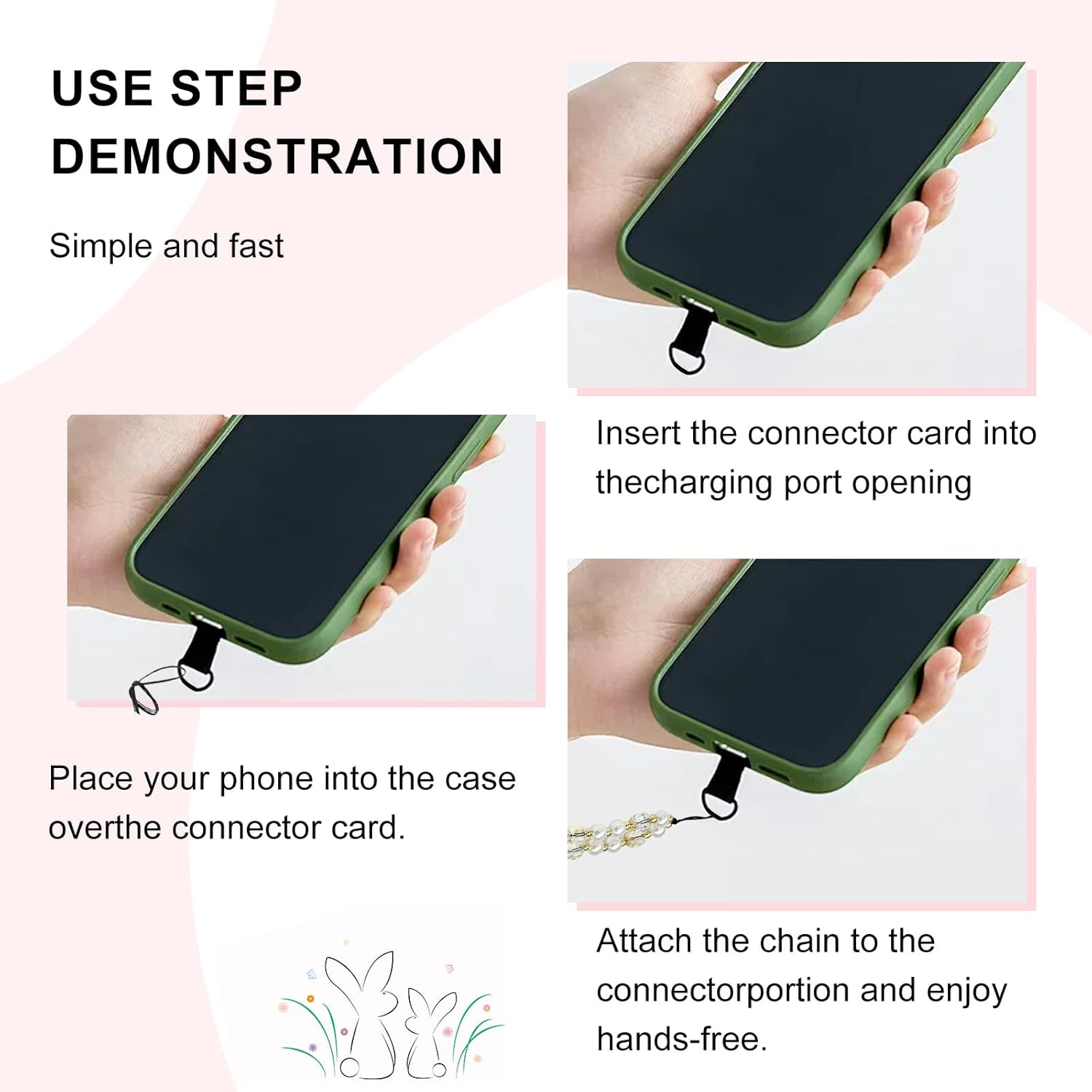 USE STEP DEMONSTRATION

Simple and fast

Insert the connector card into thecharging port opening

Place your phone into the case overthe connector card.

Attach the chain to the connectorportion and enjoy hands-free.