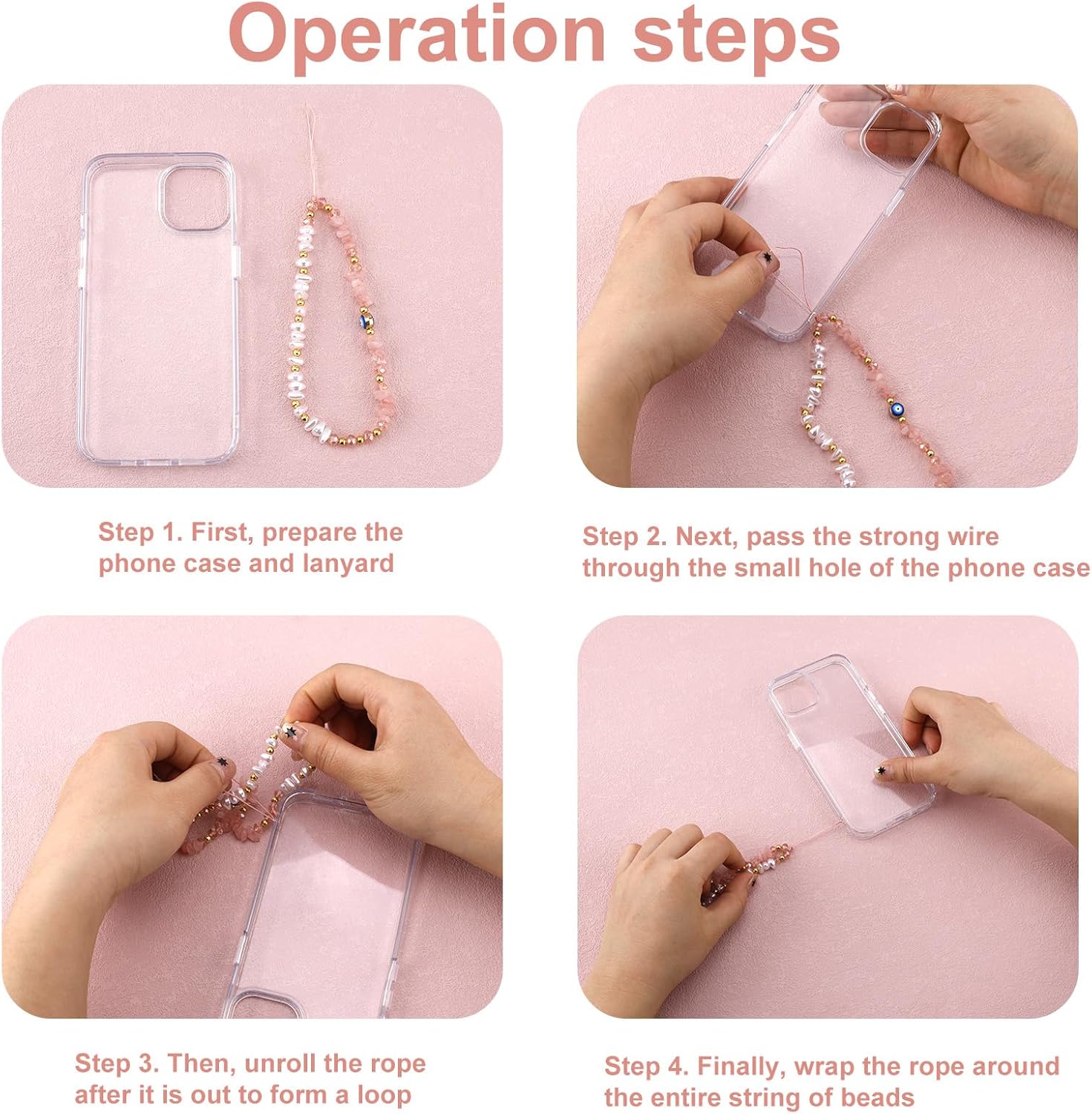 Operation steps

Step 1. First, prepare the phone case and lanyard

Step 2. Next, pass the strong wire through the small hole of the phone case

Step 3. Then, unroll the rope after it is out to form a loop

Step 4. Finally, wrap the rope around the entire string of beads