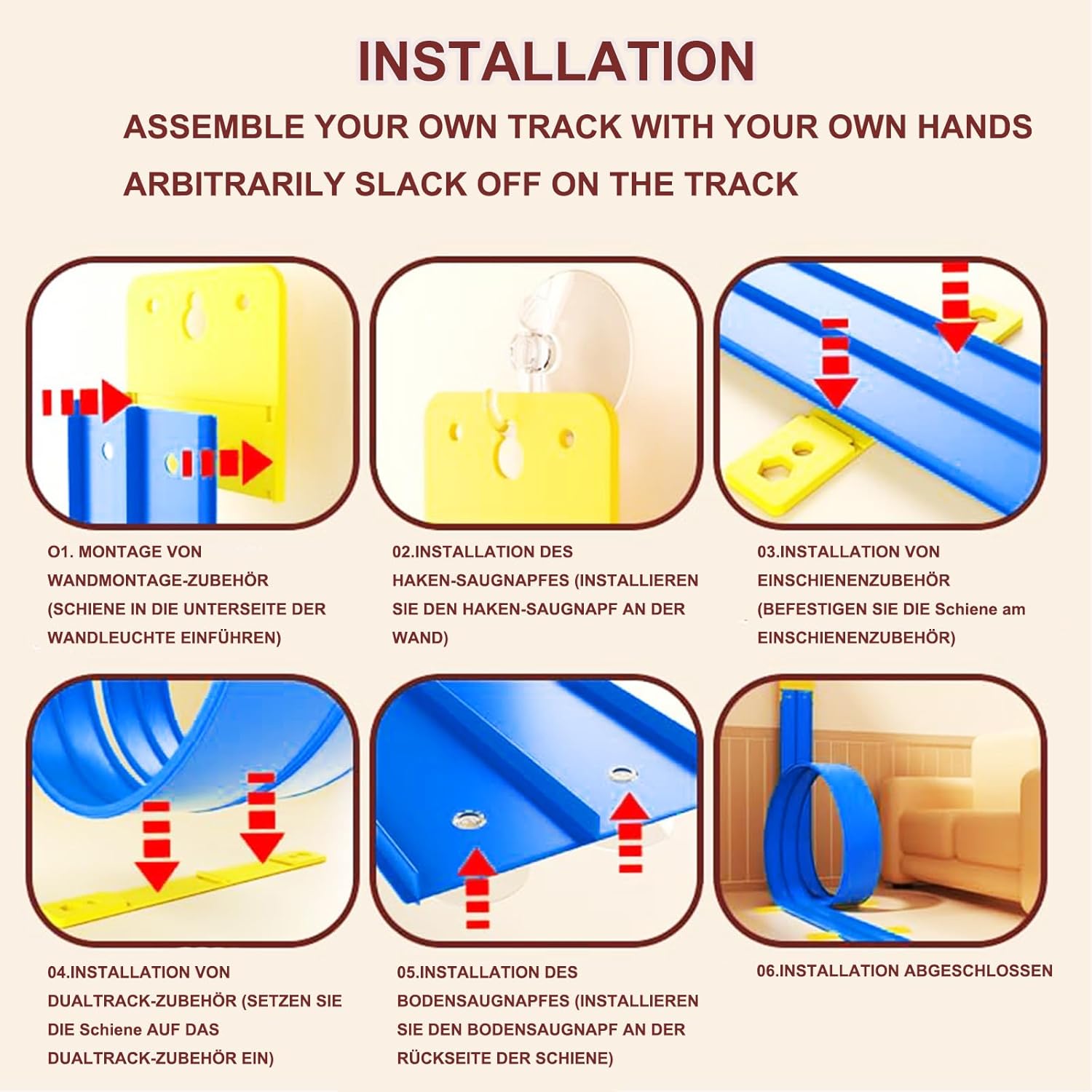 INSTALLATION

ASSEMBLE YOUR OWN TRACK WITH YOUR OWN HANDS

ARBITRARILY SLACK OFF ON THE TRACK

O1. MONTAGE VON WANDMONTAGE-ZUBEHÖR (SCHIENE IN DIE UNTERSEITE DER WANDLEUCHTE EINFÜHREN)

02.INSTALLATION DES HAKEN-SAUGNAPFES (INSTALLIEREN SIE DEN HAKEN-SAUGNAPF AN DER WAND)

03.INSTALLATION VON EINSCHIENENZUBEHÖR (BEFESTIGEN SIE DIE Schiene am EINSCHIENENZUBEHÖR)

04.INSTALLATION VON DUALTRACK-ZUBEHÖR (SETZEN SIE DIE Schiene AUF DAS DUALTRACK-ZUBEHÖR EIN)

05.INSTALLATION DES BODENSAUGNAPFES (INSTALLIEREN SIE DEN BODENSAUGNAPF AN DER RÜCKSEITE DER SCHIENE)

06.INSTALLATION ABGESCHLOSSEN