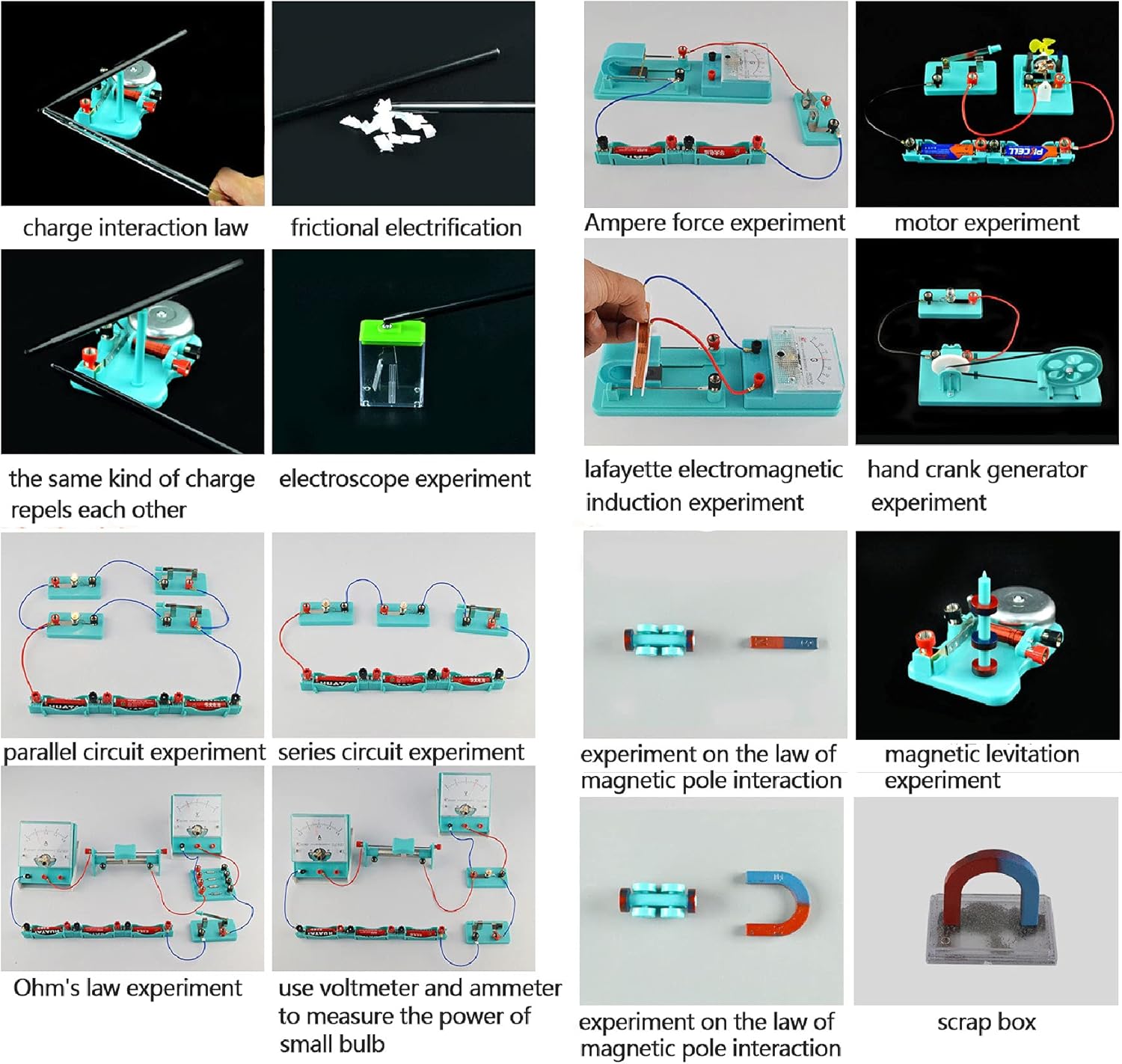 charge interaction law

frictional electrification

the same kind of charge repels each other

electroscope experiment

parallel circuit experiment

series circuit experiment

Ohm's law experiment

use voltmeter and ammeter to measure the power of small bulb

Ampere force experiment

motor experiment

lafayette electromagnetic induction experiment

hand crank generator experiment

experiment on the law of magnetic pole interaction

magnetic levitation experiment

experiment on the law of magnetic pole interaction

scrap box