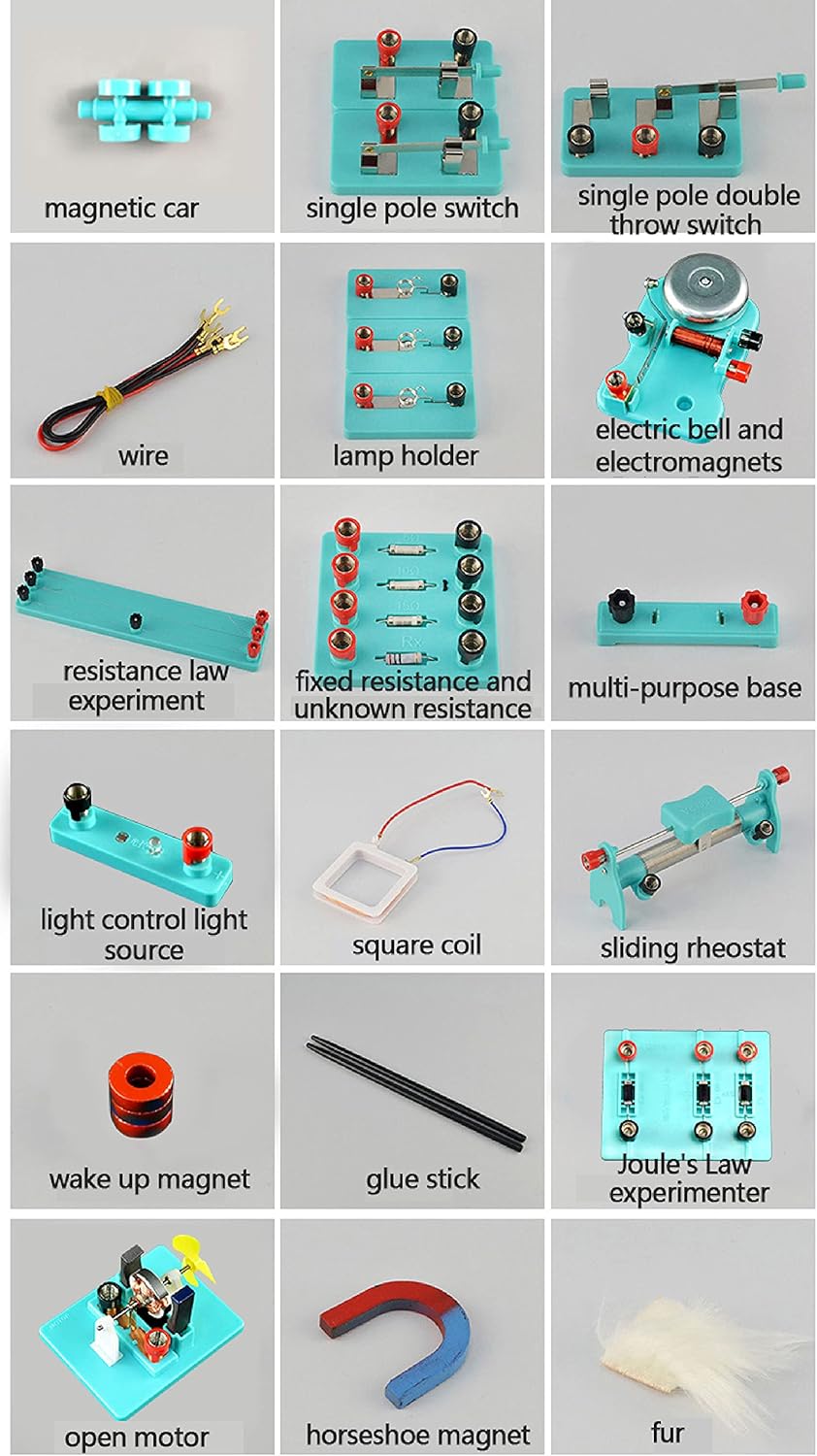 magnetic car

single pole switch

single pole double throw switch

wire

lamp holder

electric bell and electromagnets

resistance law experiment

5Ω
10Ω
15Ω
Rx
fixed resistance and unknown resistance

multi-purpose base

light control light source

square coil

sliding rheostat

wake up magnet

glue stick

Joule's Law experimenter

open motor

horseshoe magnet

fur