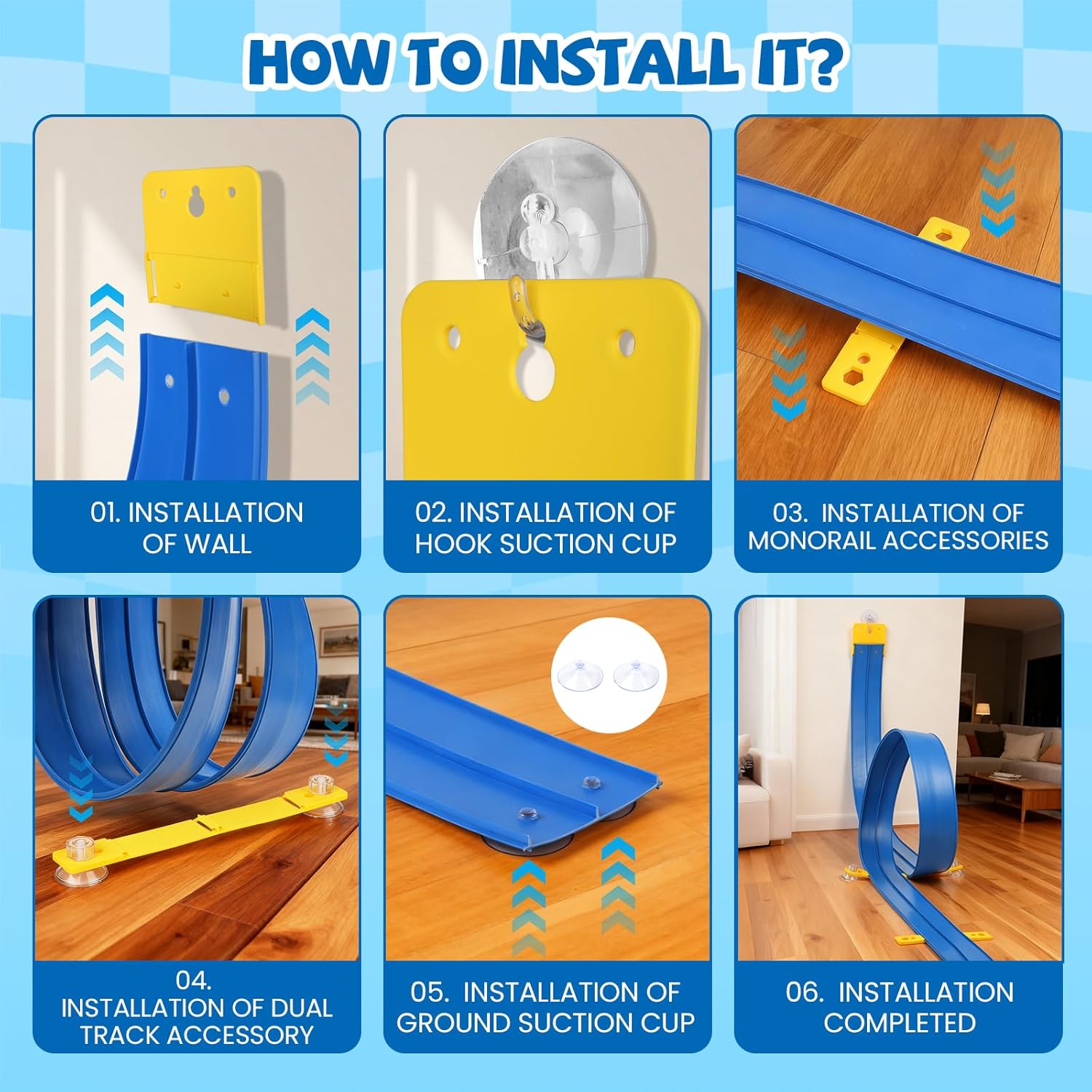 HOW TO INSTALL IT?

01. INSTALLATION OF WALL

02. INSTALLATION OF HOOK SUCTION CUP

03. INSTALLATION OF MONORAIL ACCESSORIES

04. INSTALLATION OF DUAL TRACK ACCESSORY

05. INSTALLATION OF GROUND SUCTION CUP

06. INSTALLATION COMPLETED