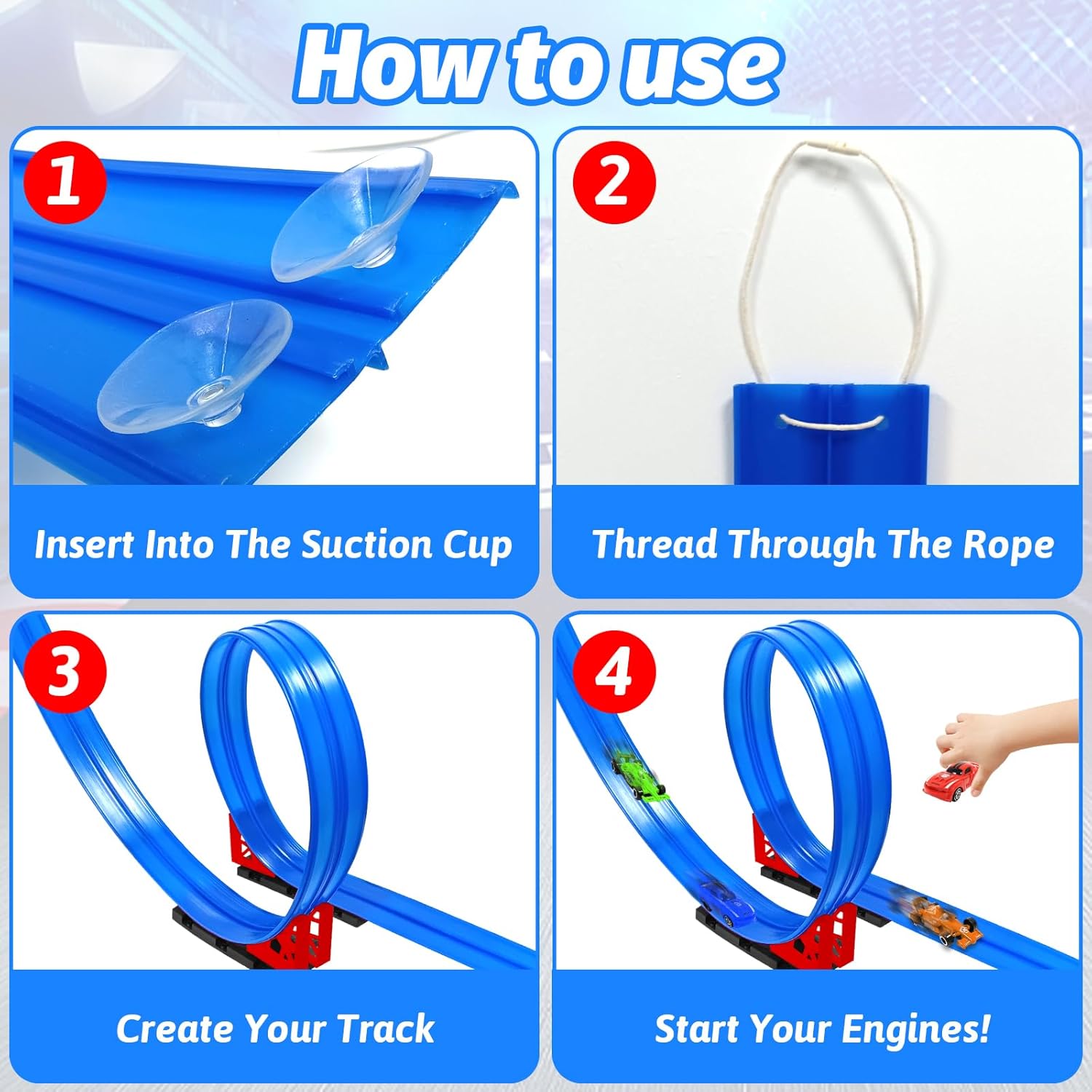 How to use

1

Insert Into The Suction Cup

2

Thread Through The Rope

3

Create Your Track

4

Start Your Engines!