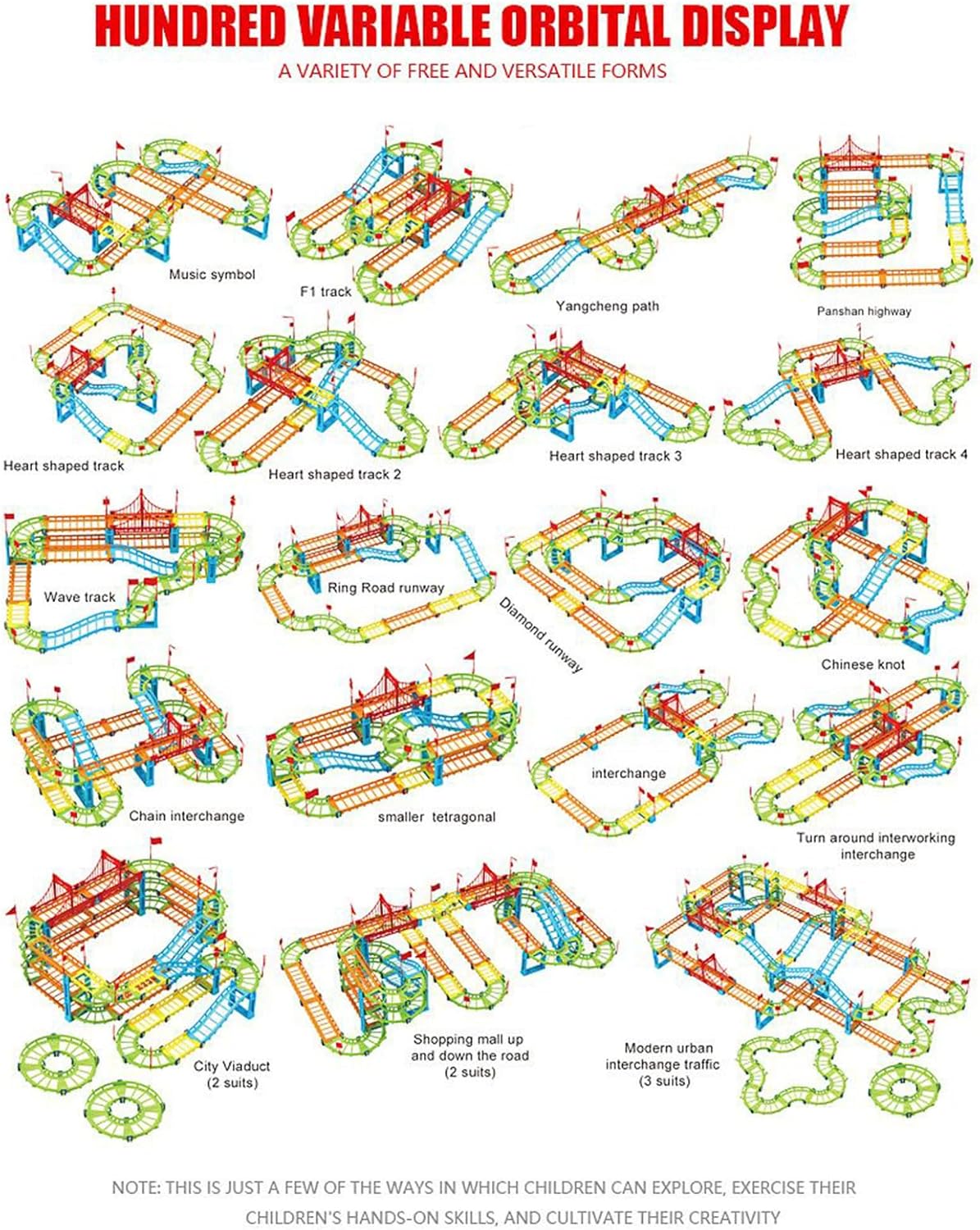 HUNDRED VARIABLE ORBITAL DISPLAY

A VARIETY OF FREE AND VERSATILE FORMS

Music symbol

F1 track

Yangcheng path

Panshan highway

Heart shaped track

Heart shaped track 2

Heart shaped track 3

Heart shaped track 4

Wave track

Ring Road runway

Diamond runway

Chinese knot

Chain interchange

smaller tetragonal

interchange

Turn around interworking interchange

City Viaduct (2 suits)

Shopping mall up and down the road (2 suits)

Modern urban interchange traffic (3 suits)

NOTE: THIS IS JUST A FEW OF THE WAYS IN WHICH CHILDREN CAN EXPLORE, EXERCISE THEIR CHILDREN'S HANDS-ON SKILLS, AND CULTIVATE THEIR CREATIVITY