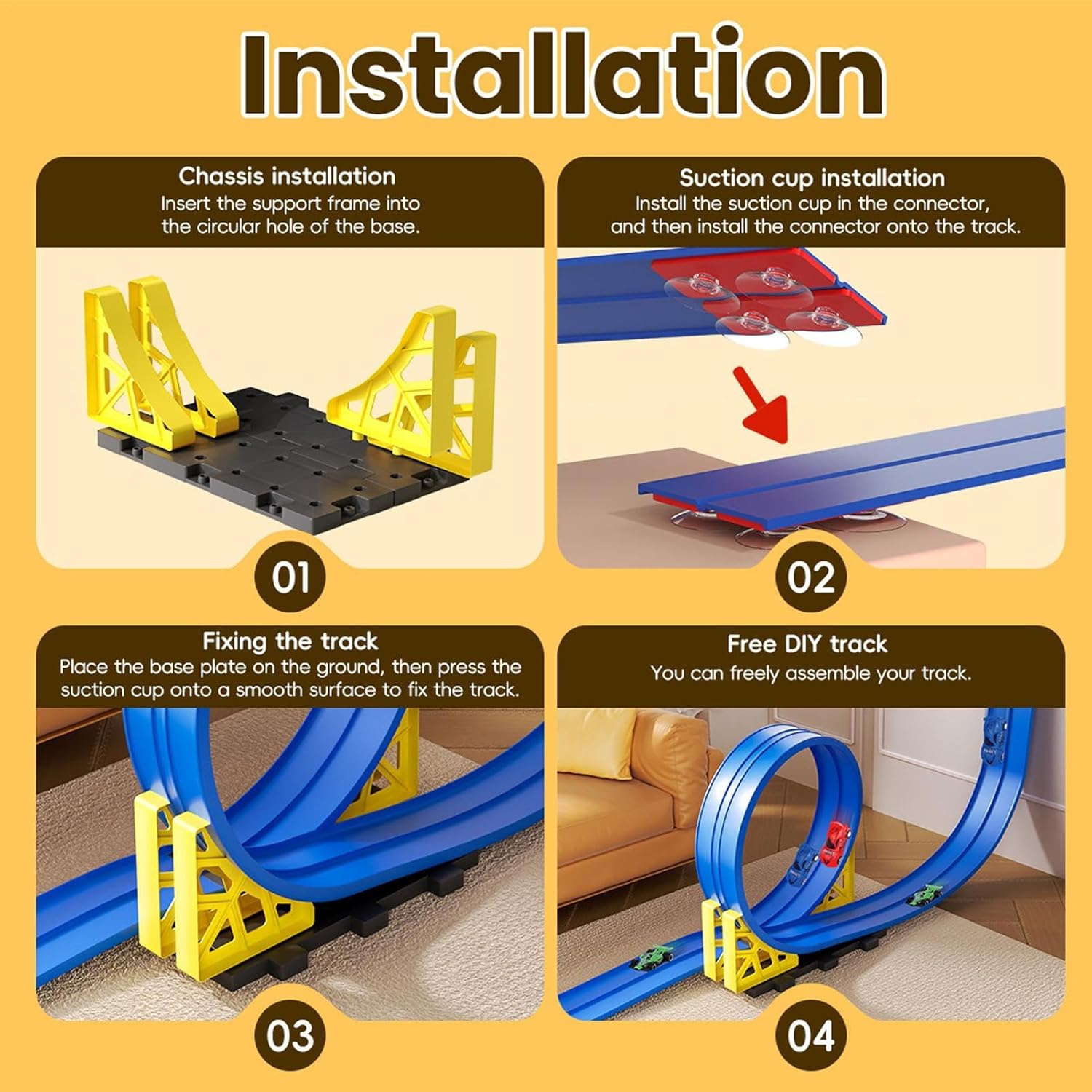 Installation

Chassis installation
Insert the support frame into the circular hole of the base.

01

Suction cup installation
Install the suction cup in the connector, and then install the connector onto the track.

02

Fixing the track
Place the base plate on the ground, then press the suction cup onto a smooth surface to fix the track.

03

Free DIY track
You can freely assemble your track.

04