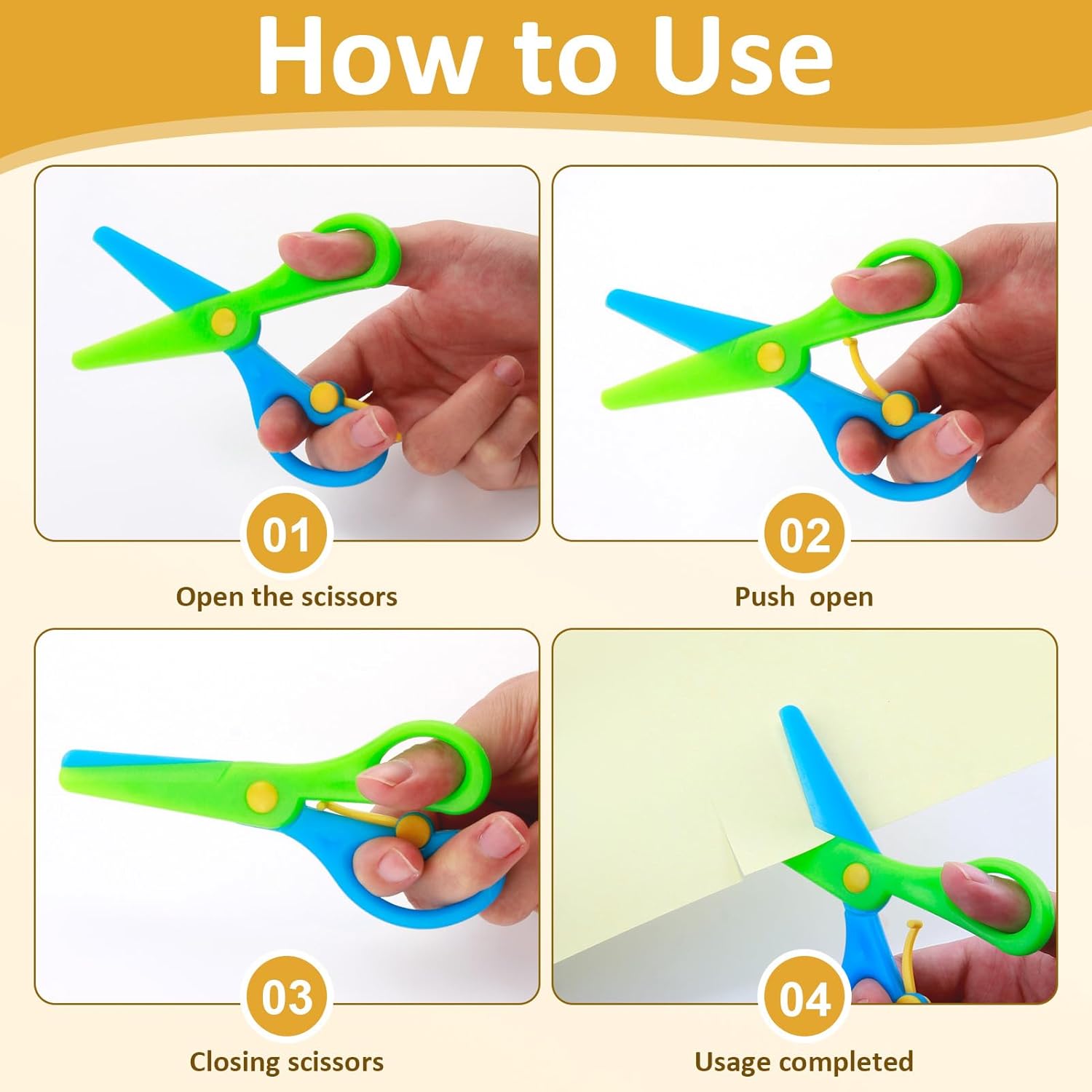 How to Use

01
Open the scissors

02
Push open

03
Closing scissors

04
Usage completed