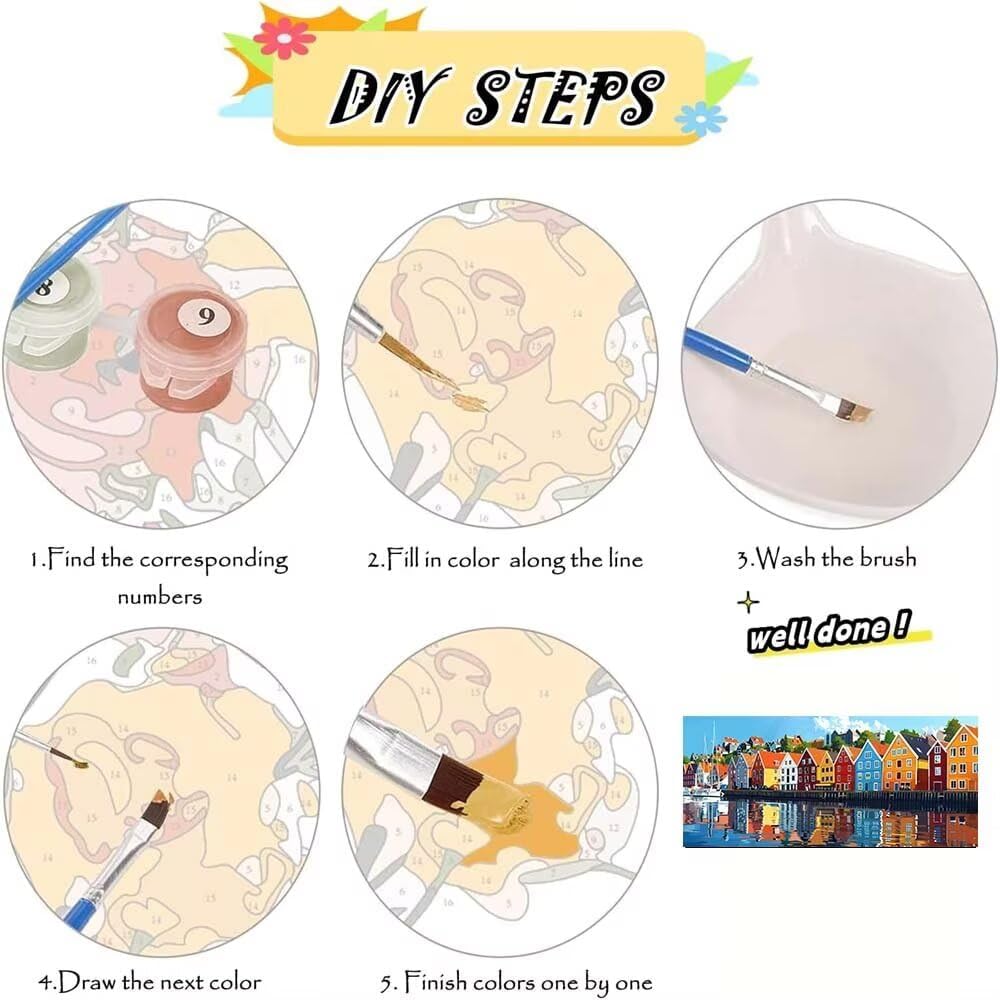 DIY STEPS

8

9

1.Find the corresponding numbers

2.Fill in color along the line

3.Wash the brush

well done !

4.Draw the next color

5. Finish colors one by one