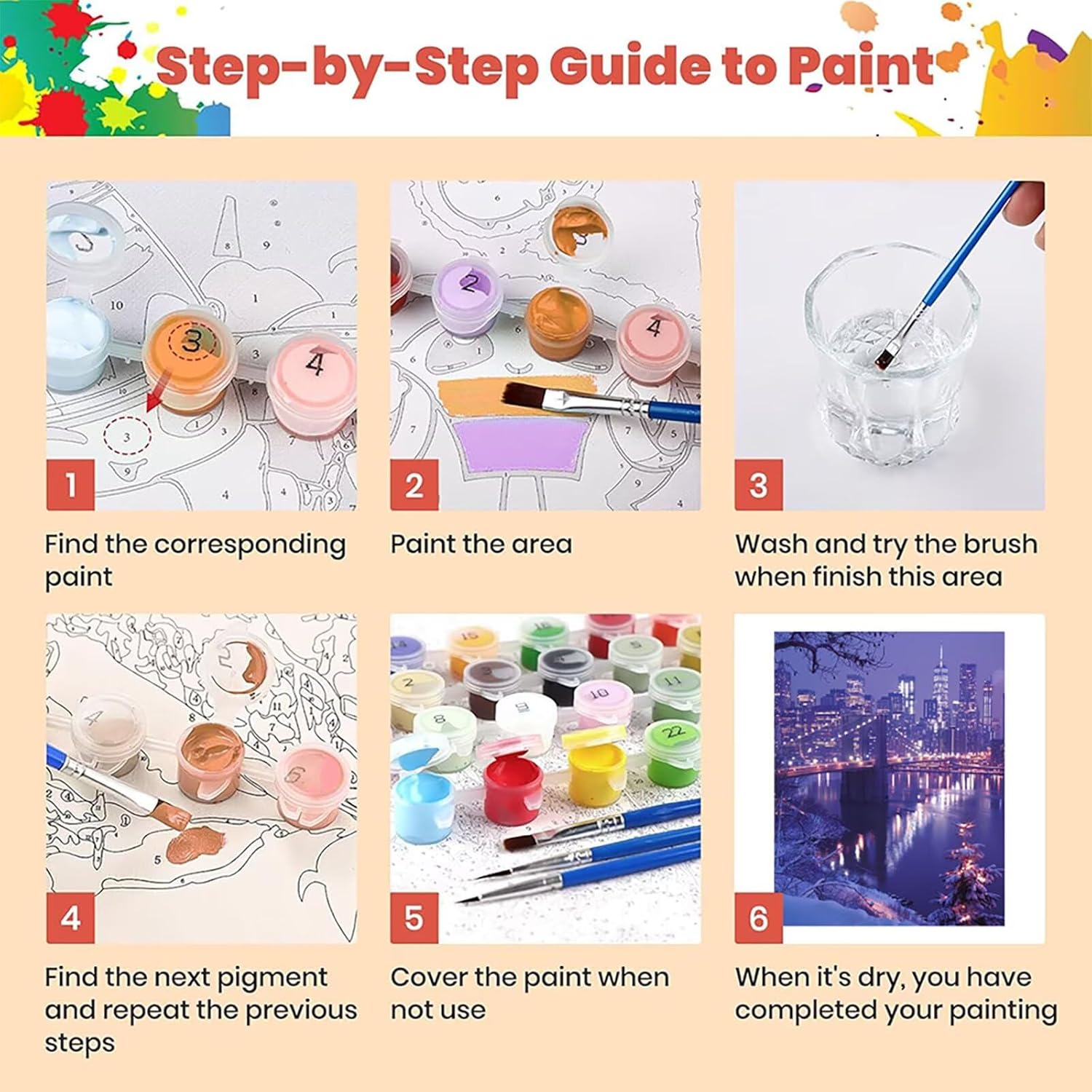 Step-by-Step Guide to Paint

1

Find the corresponding paint

2

Paint the area

3

Wash and try the brush when finish this area

4

Find the next pigment and repeat the previous steps

5

Cover the paint when not use

6

When it's dry, you have completed your painting