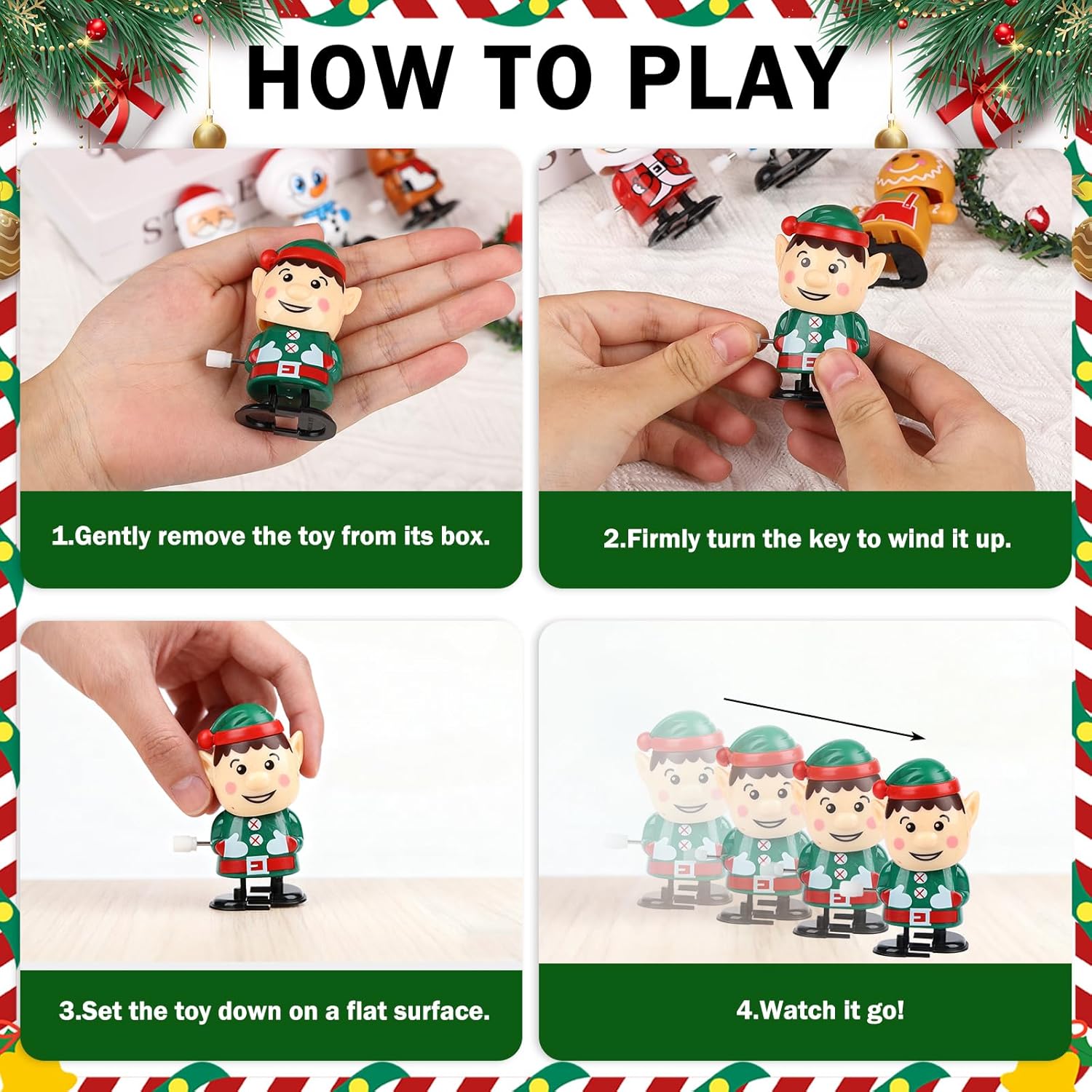 HOW TO PLAY

1.Gently remove the toy from its box.

2.Firmly turn the key to wind it up.

3.Set the toy down on a flat surface.

4.Watch it go!