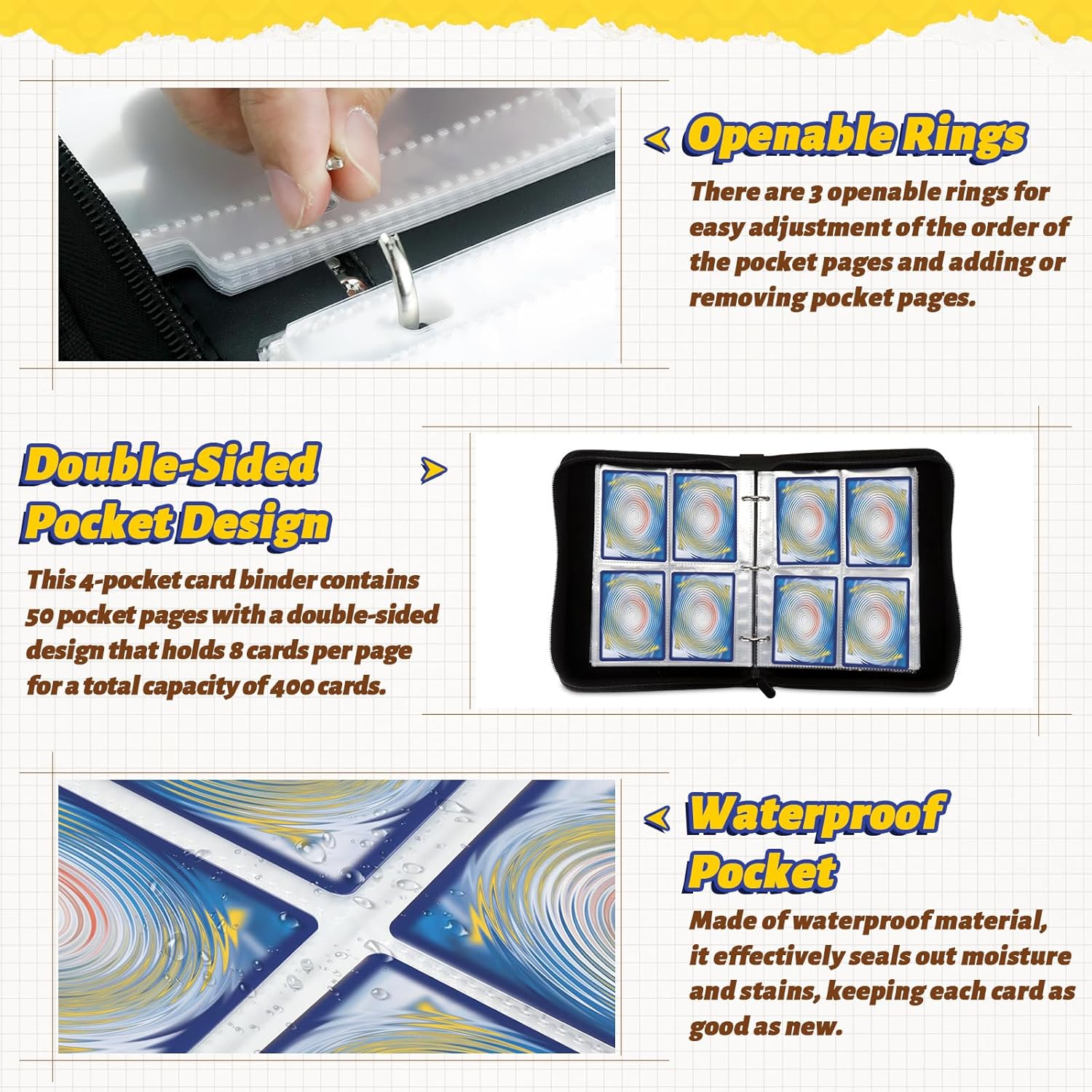 Openable Rings

There are 3 openable rings for easy adjustment of the order of the pocket pages and adding or removing pocket pages.

Double-Sided Pocket Design

This 4-pocket card binder contains 50 pocket pages with a double-sided design that holds 8 cards per page for a total capacity of 400 cards.

Waterproof Pocket

Made of waterproof material, it effectively seals out moisture and stains, keeping each card as good as new.