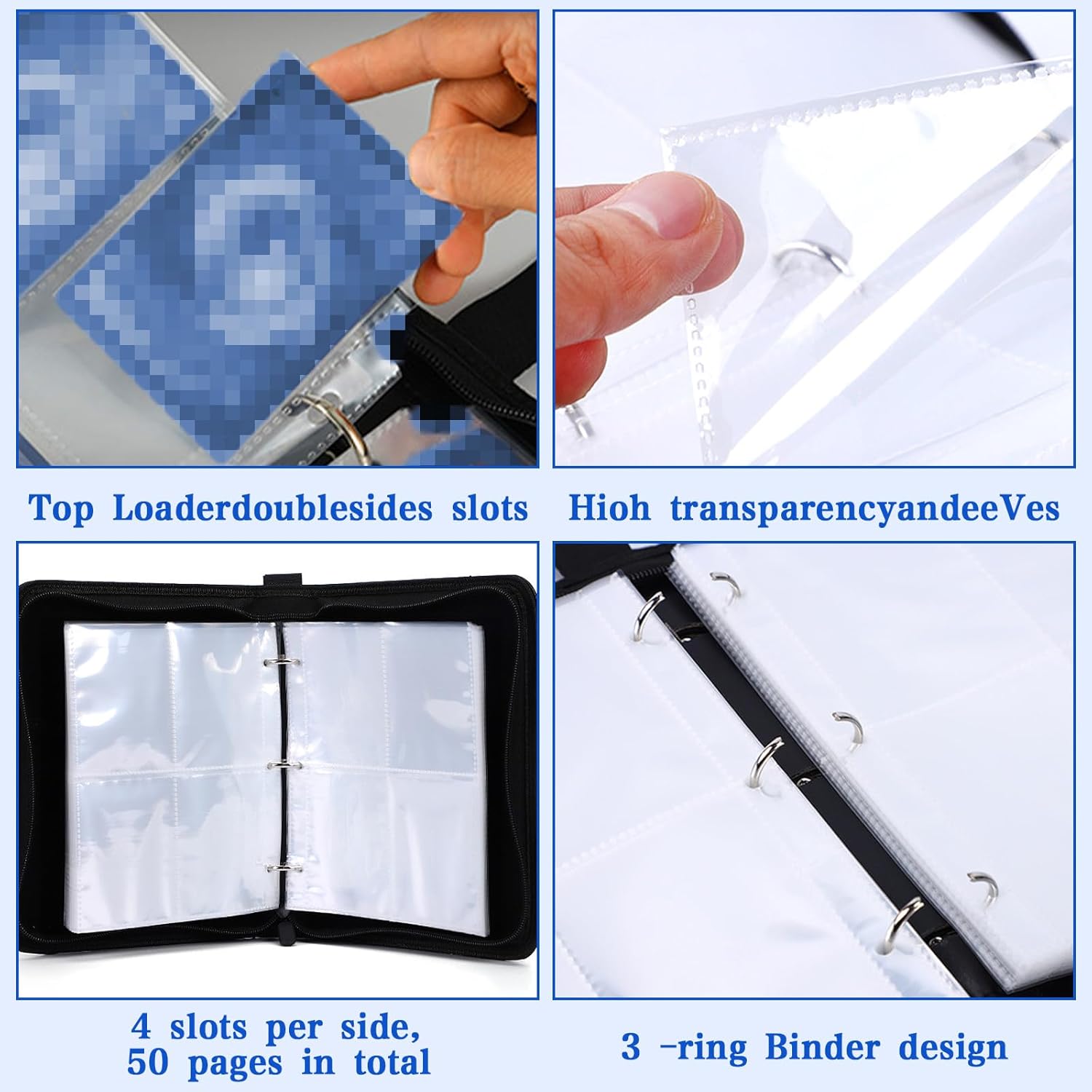 Top Loaderdoublesides slots

Hioh transparencyandeeVes

4 slots per side,
50 pages in total

3 -ring Binder design