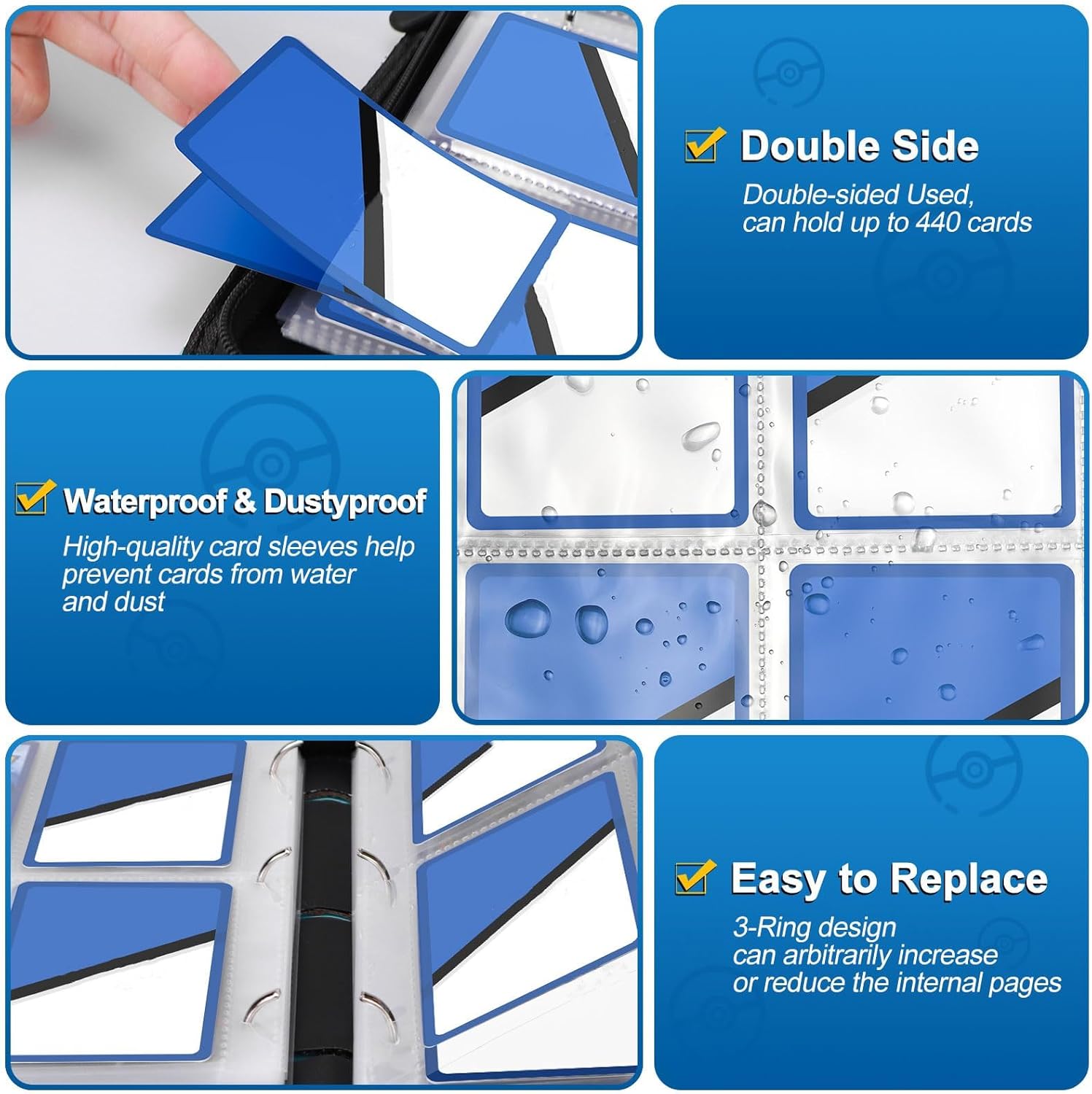 Double Side

Double-sided Used, can hold up to 440 cards

Waterproof & Dustyproof

High-quality card sleeves help prevent cards from water and dust

Easy to Replace

3-Ring design can arbitrarily increase or reduce the internal pages