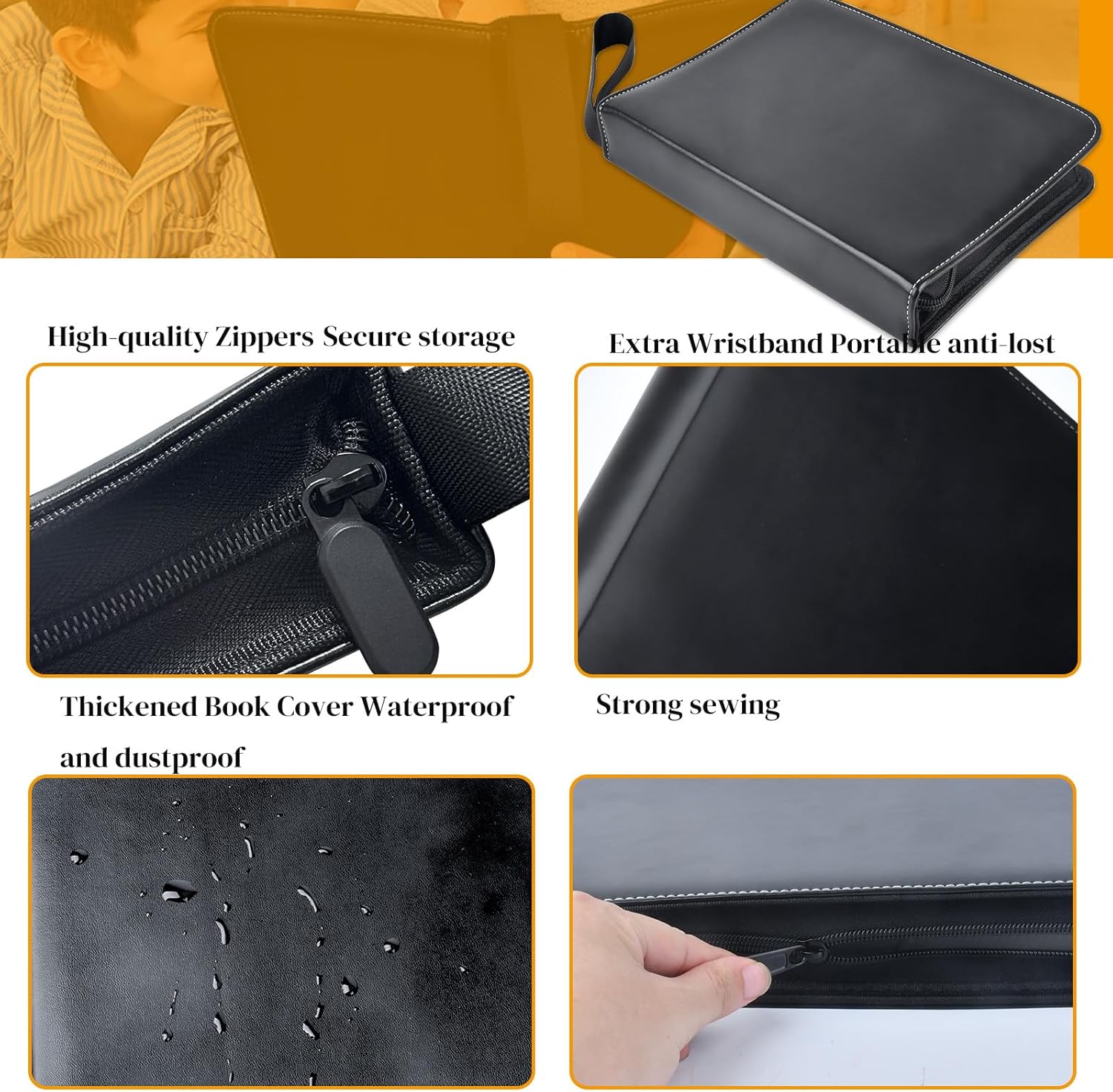 High-quality Zippers Secure storage

Extra Wristband Portable anti-lost

Thickened Book Cover Waterproof and dustproof

Strong sewing