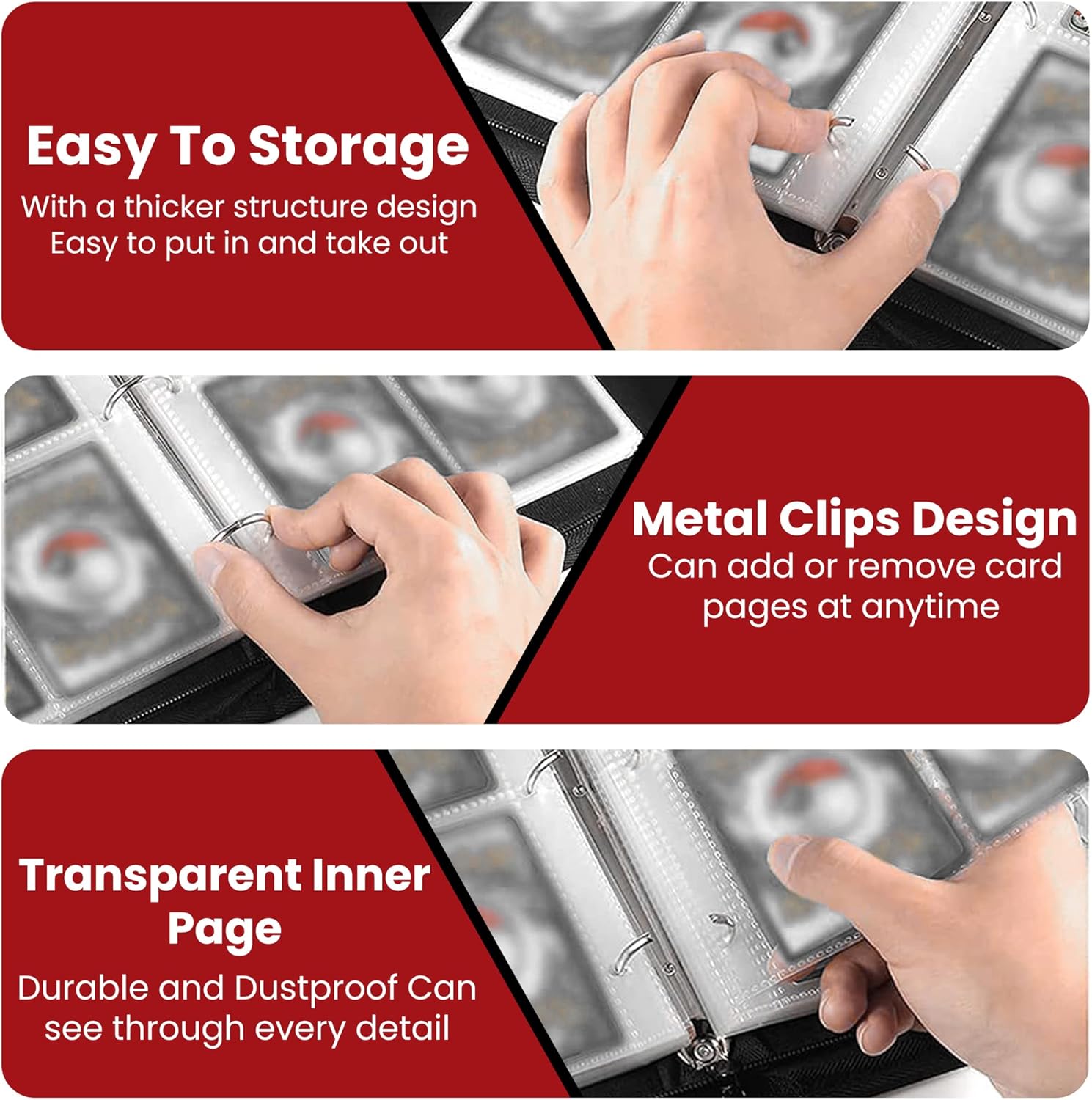 Easy To Storage

With a thicker structure design
Easy to put in and take out

Metal Clips Design

Can add or remove card pages at anytime

Transparent Inner Page

Durable and Dustproof Can see through every detail