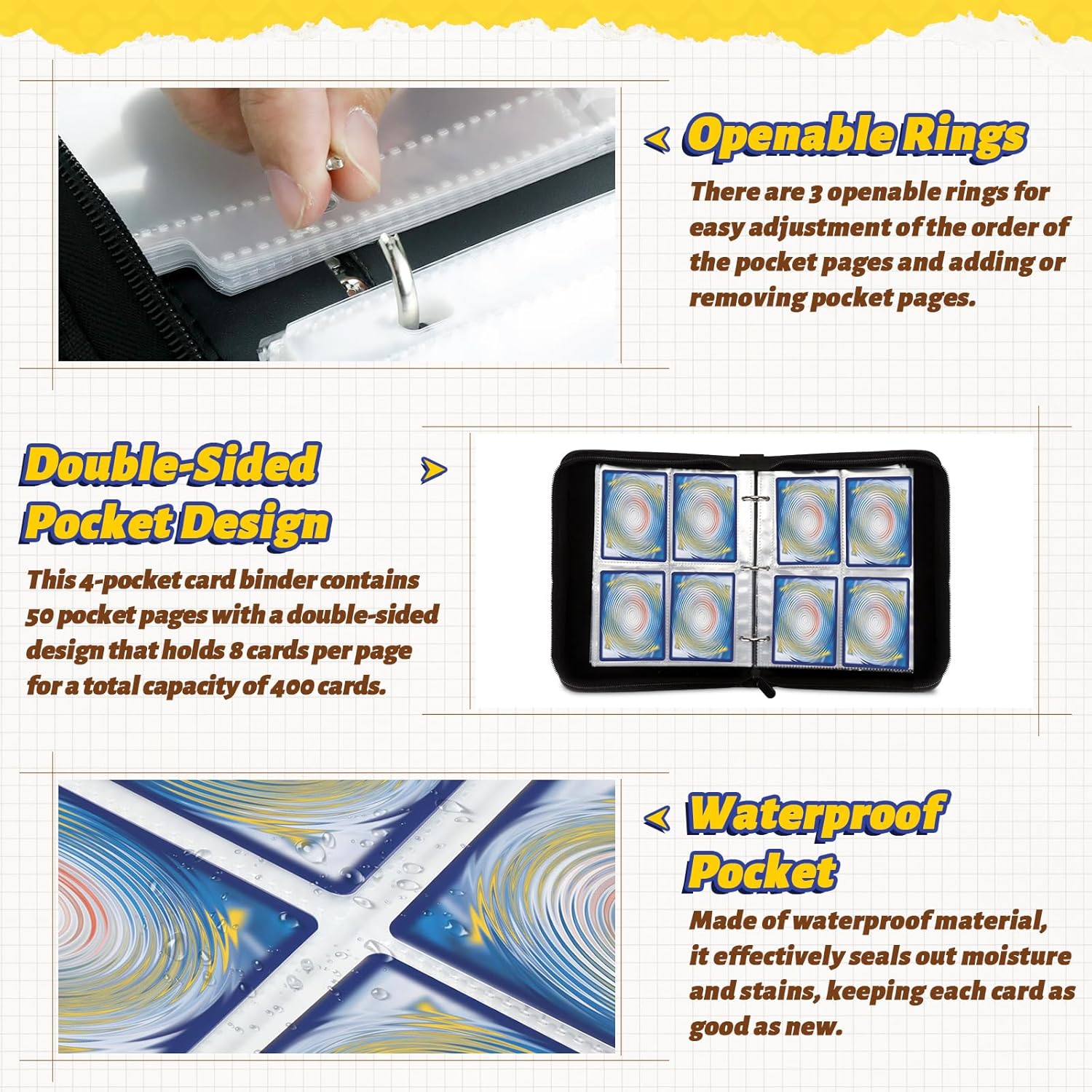 Openable Rings

There are 3 openable rings for easy adjustment of the order of the pocket pages and adding or removing pocket pages.

Double-Sided Pocket Design

This 4-pocket card binder contains 50 pocket pages with a double-sided design that holds 8 cards per page for a total capacity of 400 cards.

Waterproof Pocket

Made of waterproof material, it effectively seals out moisture and stains, keeping each card as good as new.