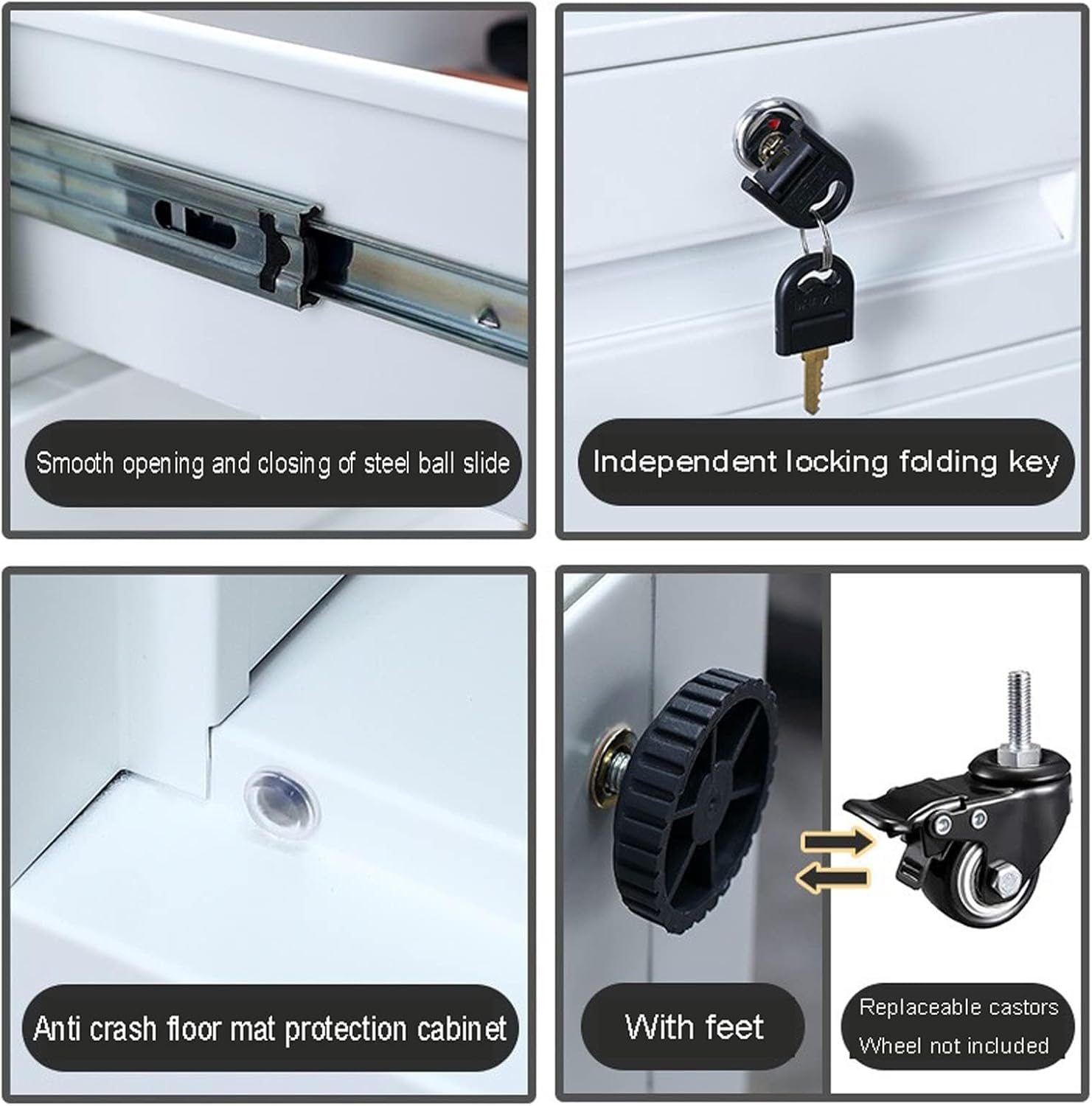 Smooth opening and closing of steel ball slide

Independent locking folding key

Anti crash floor mat protection cabinet

With feet

Replaceable castors
Wheel not included