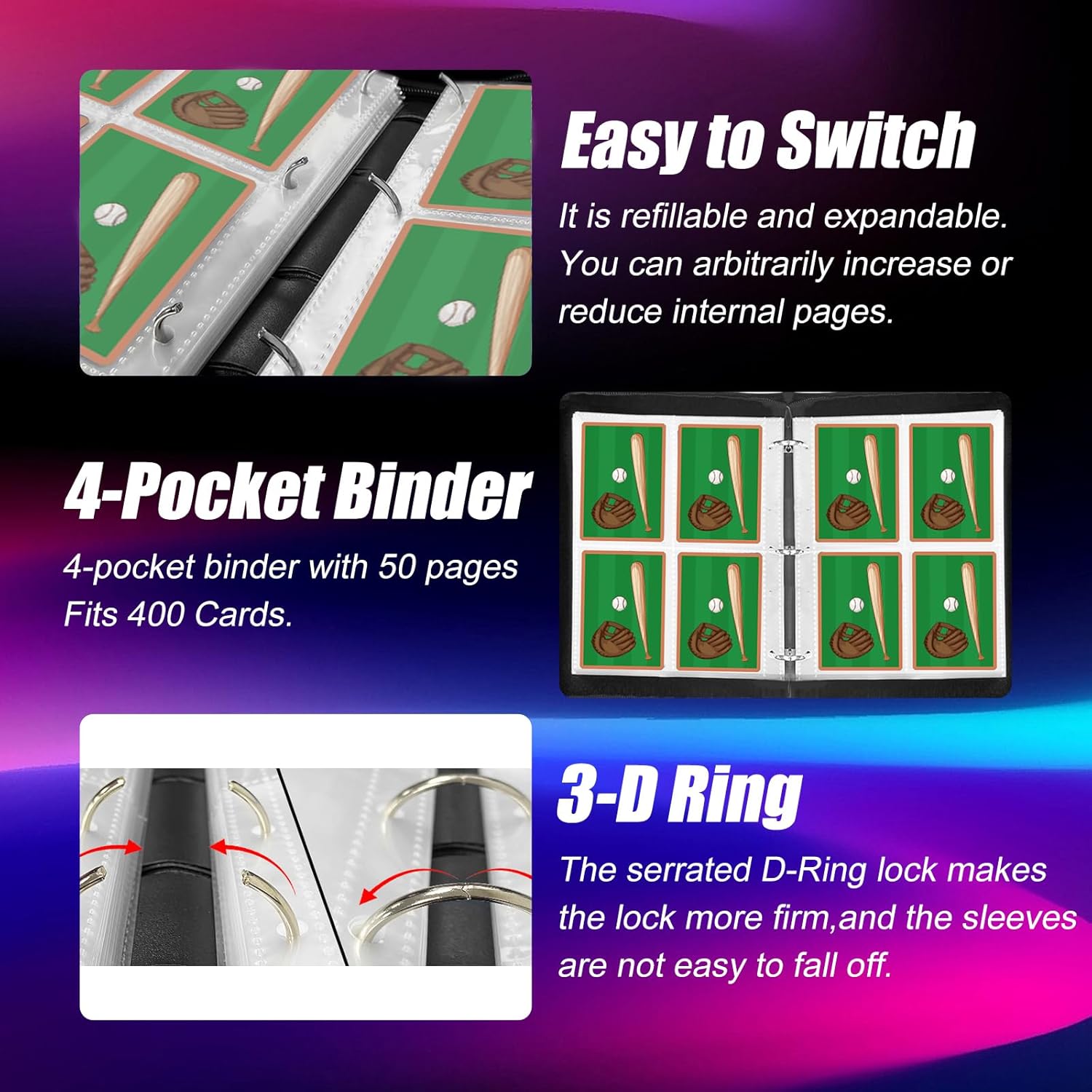 Easy to Switch

It is refillable and expandable. You can arbitrarily increase or reduce internal pages.

4-Pocket Binder

4-pocket binder with 50 pages Fits 400 Cards.

3-D Ring

The serrated D-Ring lock makes the lock more firm,and the sleeves are not easy to fall off.