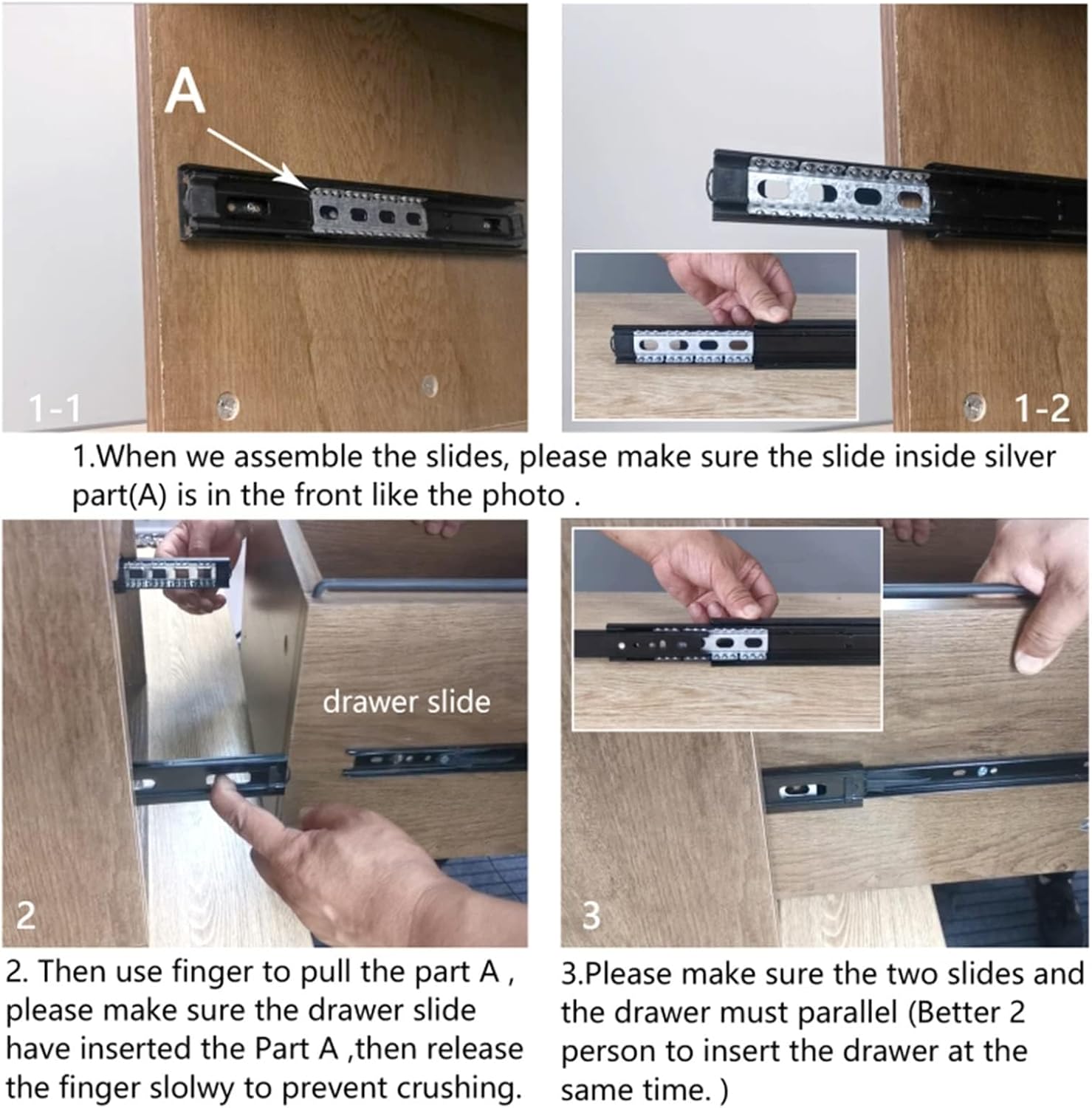 A

1-1

1-2

1.When we assemble the slides, please make sure the slide inside silver part(A) is in the front like the photo .

drawer slide

2

3

2. Then use finger to pull the part A , please make sure the drawer slide have inserted the Part A ,then release the finger slolwy to prevent crushing.

3.Please make sure the two slides and the drawer must parallel (Better 2 person to insert the drawer at the same time. )