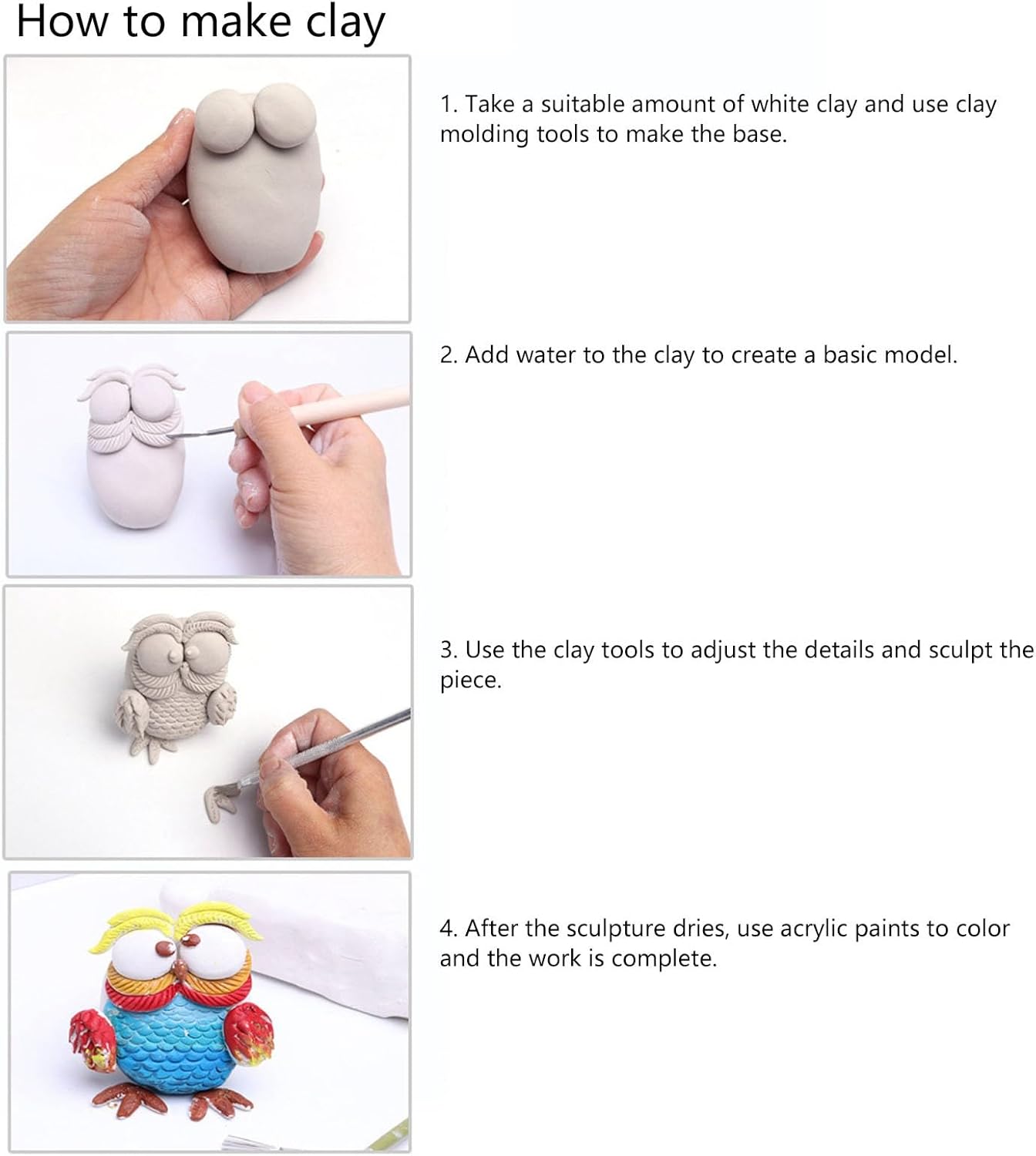 How to make clay

1. Take a suitable amount of white clay and use clay molding tools to make the base.

2. Add water to the clay to create a basic model.

3. Use the clay tools to adjust the details and sculpt the piece.

4. After the sculpture dries, use acrylic paints to color and the work is complete.