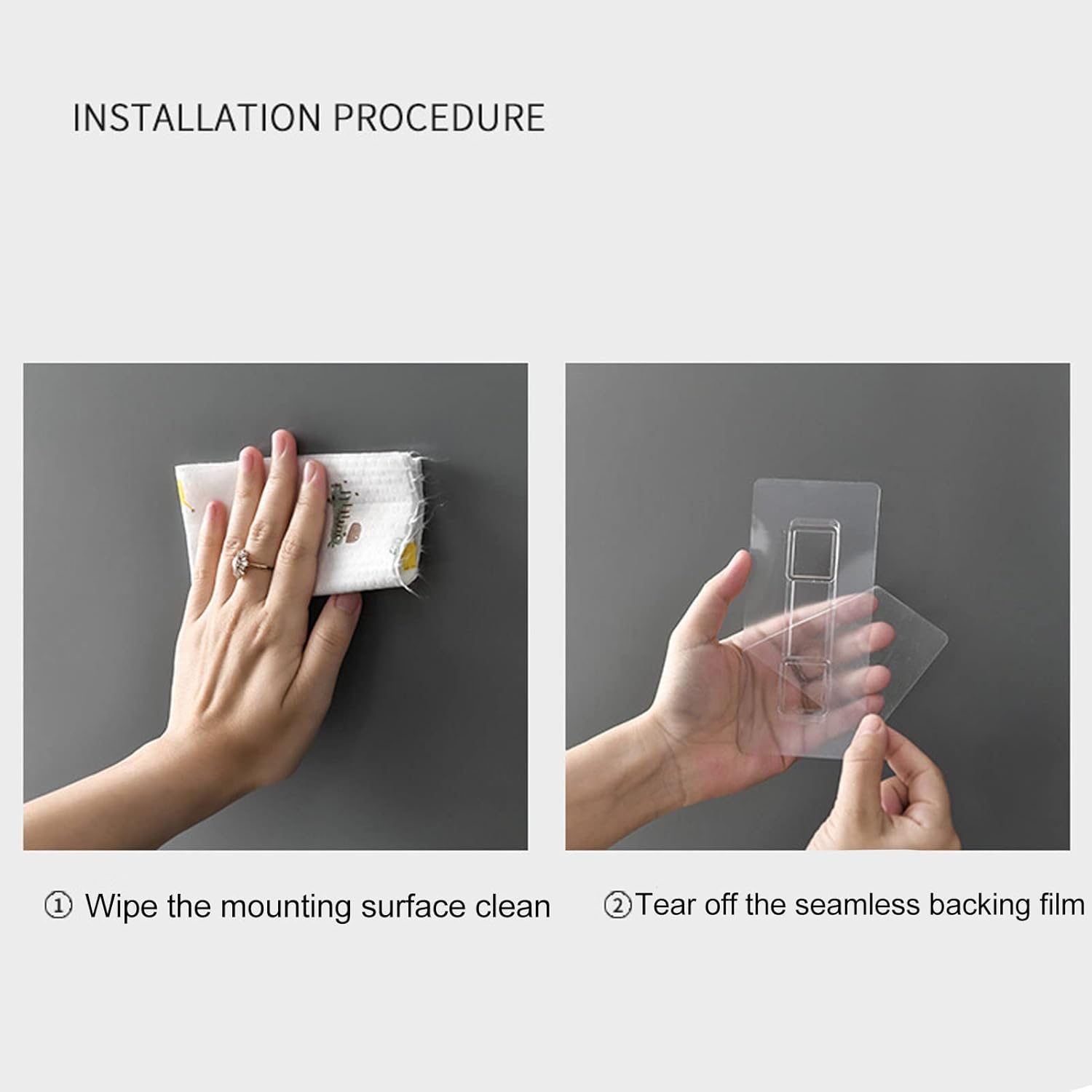 INSTALLATION PROCEDURE

① Wipe the mounting surface clean

②Tear off the seamless backing film