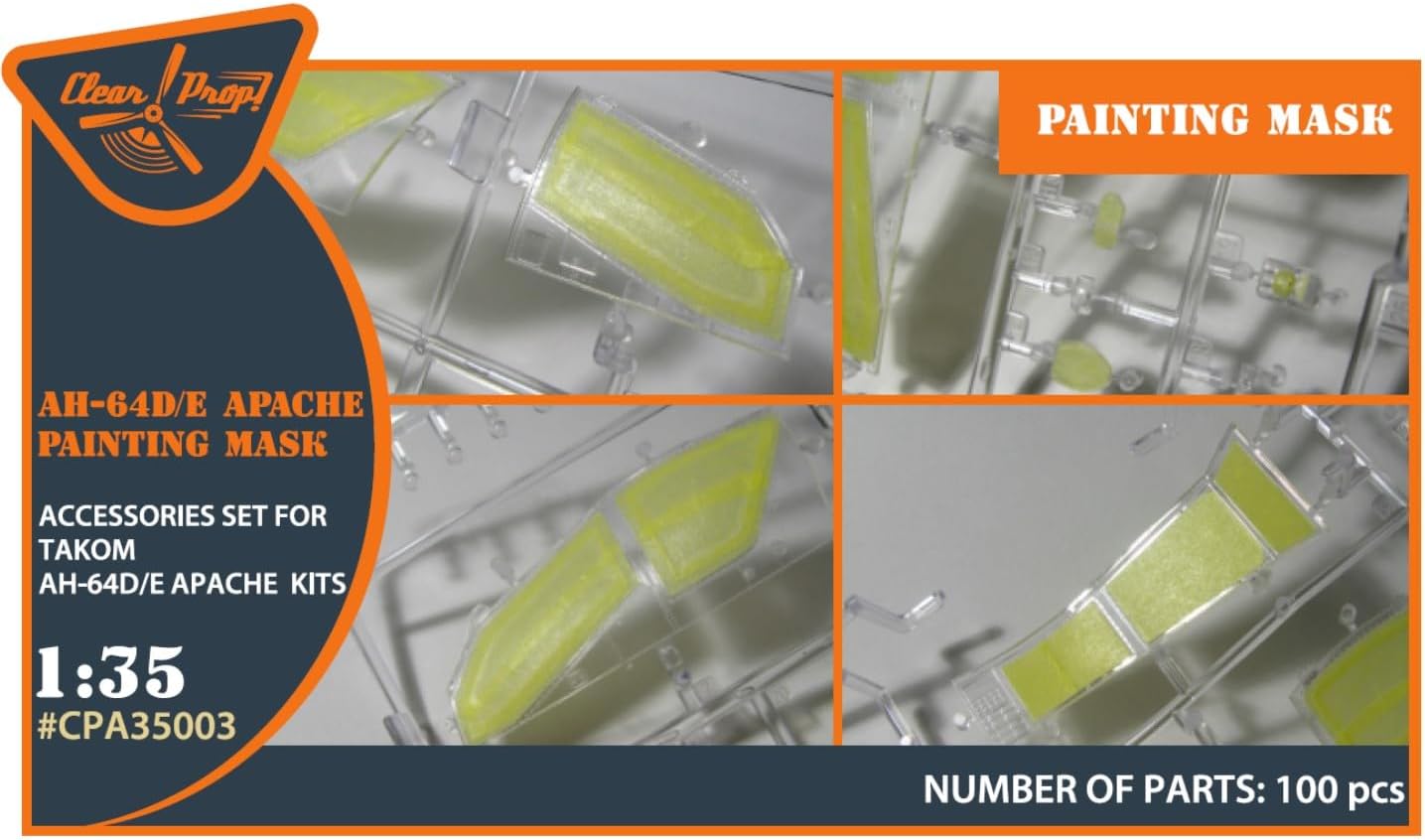 Clear Prop!

PAINTING MASK

AH-64D/E APACHE PAINTING MASK

ACCESSORIES SET FOR TAKOM AH-64D/E APACHE KITS

1:35
#CPA35003

NUMBER OF PARTS: 100 pcs