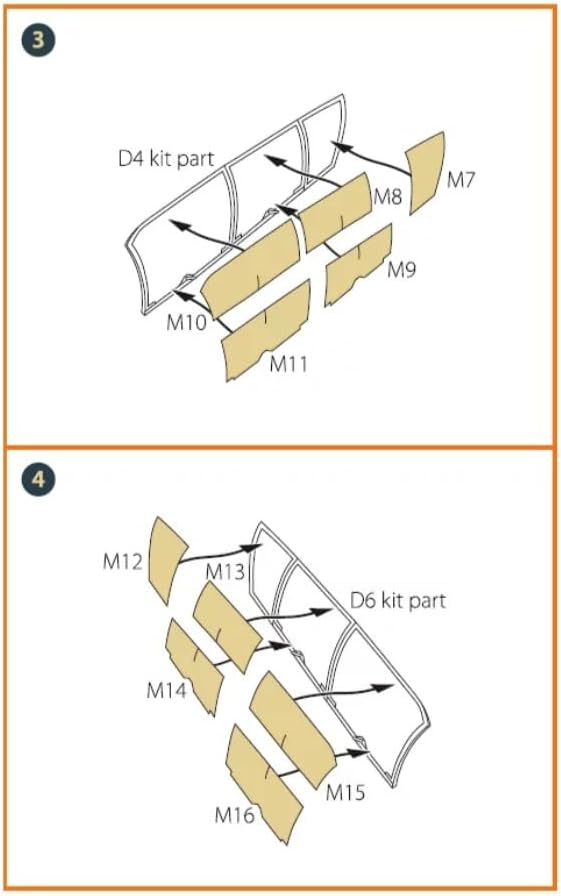 3

D4 kit part
M7
M8
M9
M10
M11

4

M12
M13
D6 kit part
M14
M15
M16