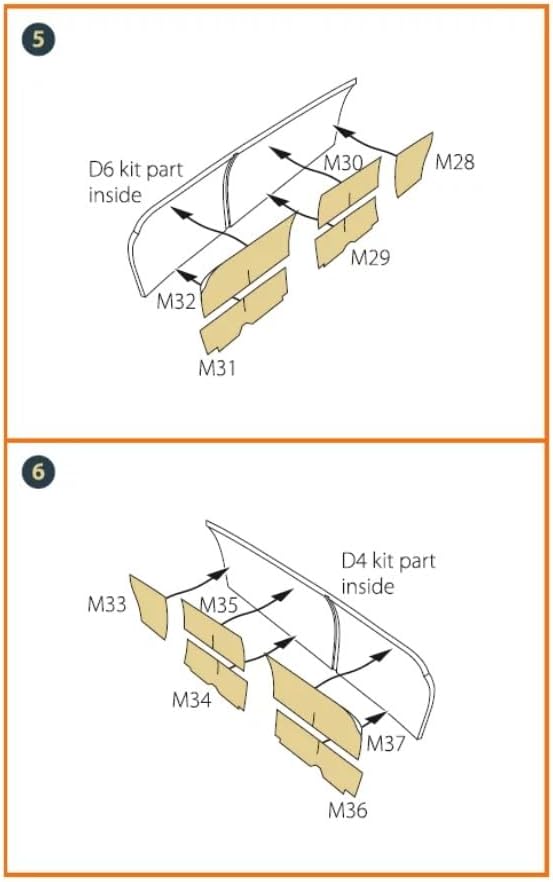 5

D6 kit part inside

M30

M28

M29

M32

M31

6

D4 kit part inside

M33

M35

M34

M37

M36