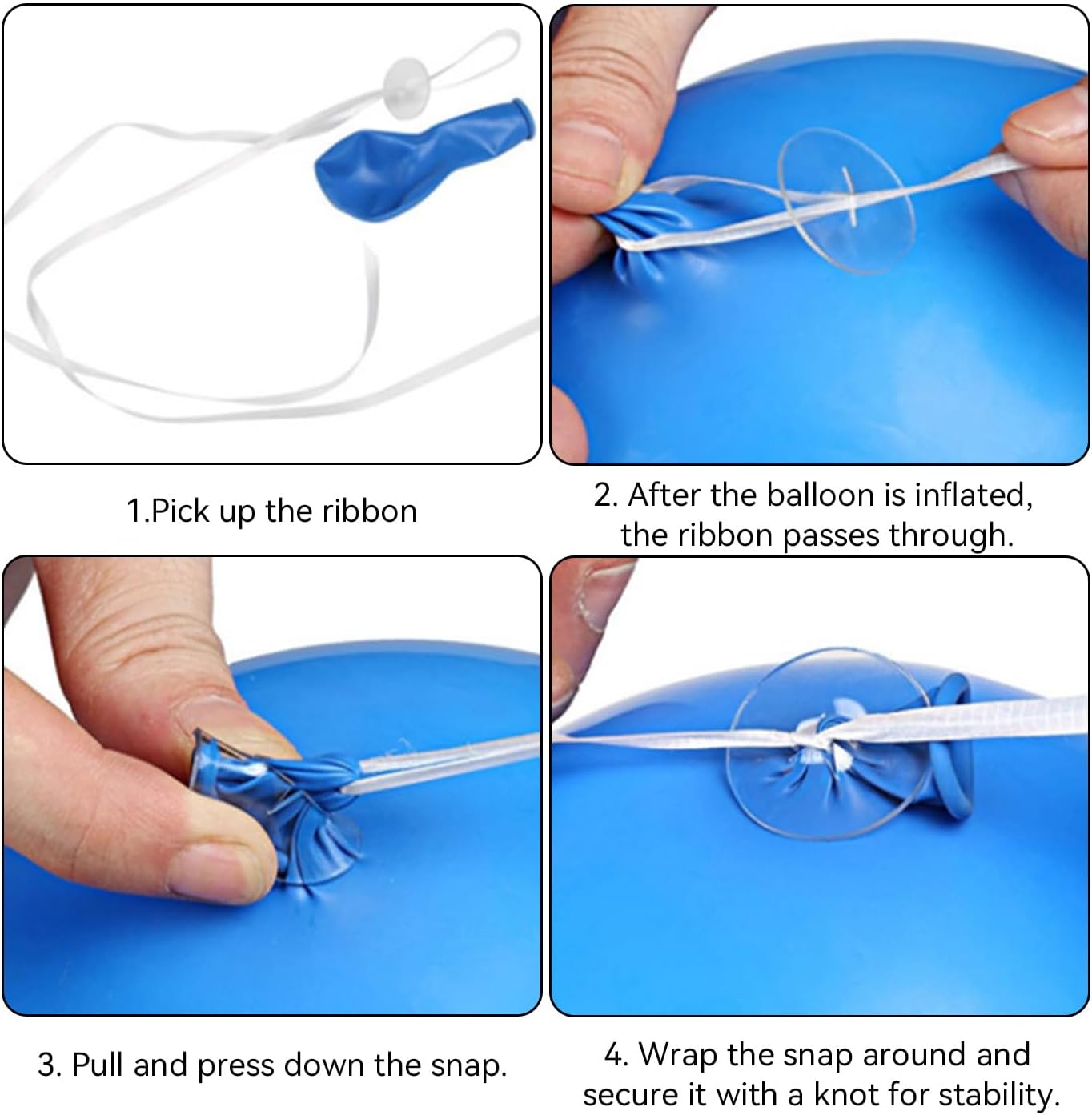 1.Pick up the ribbon

2. After the balloon is inflated, the ribbon passes through.

3. Pull and press down the snap.

4. Wrap the snap around and secure it with a knot for stability.