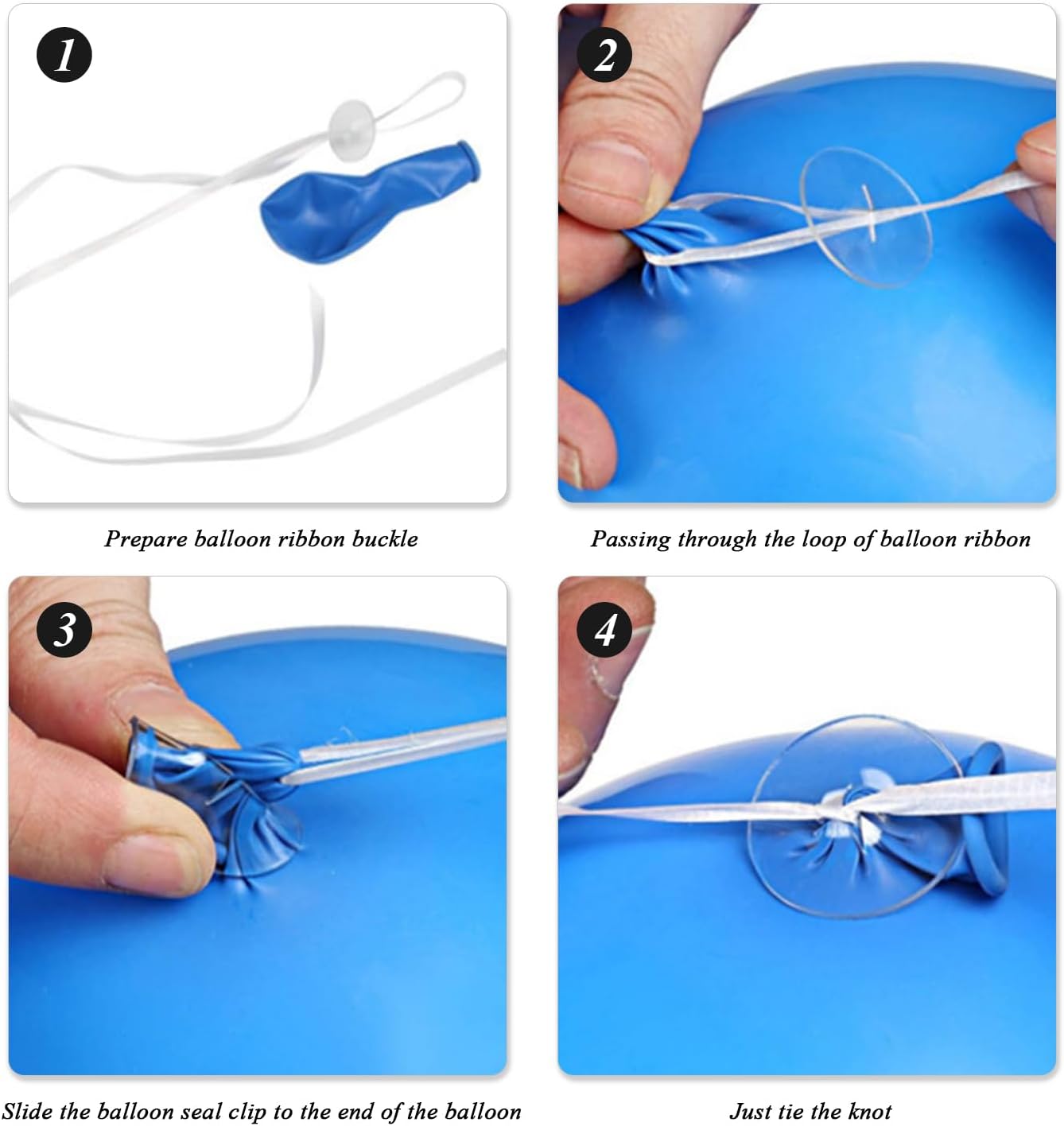 1

Prepare balloon ribbon buckle

2

Passing through the loop of balloon ribbon

3

Slide the balloon seal clip to the end of the balloon

4

Just tie the knot