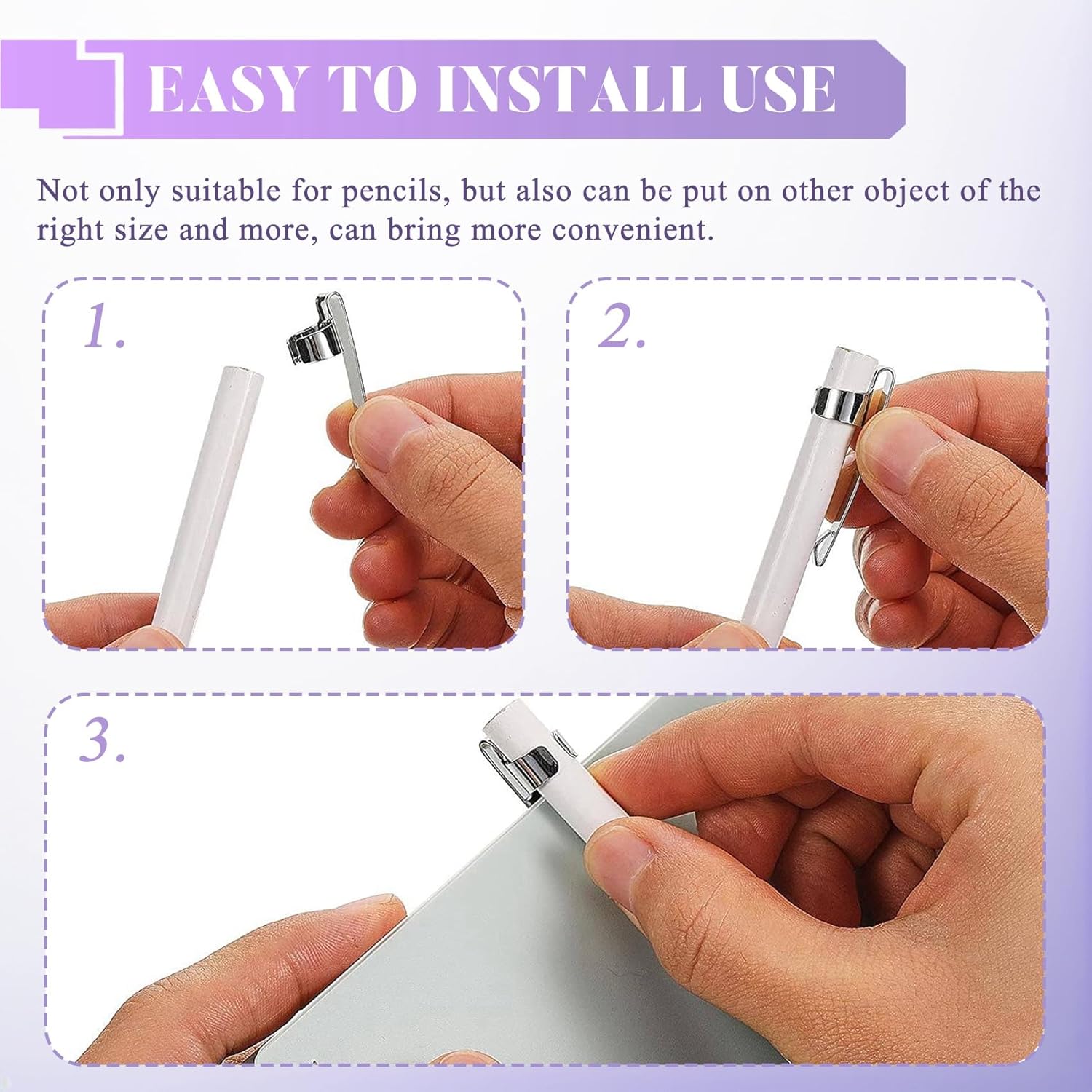 EASY TO INSTALL USE

Not only suitable for pencils, but also can be put on other object of the right size and more, can bring more convenient.

1.

2.

3.