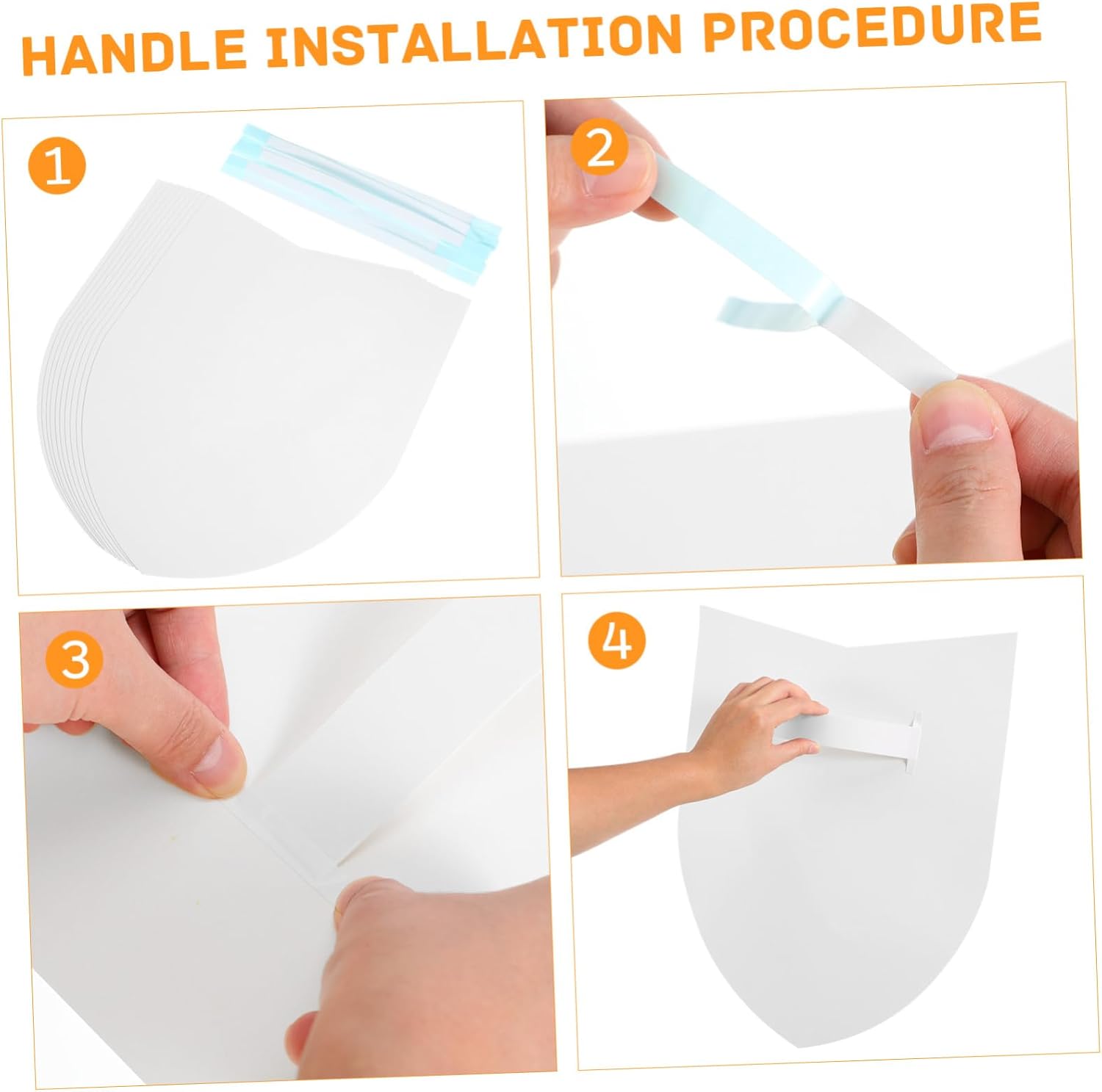 HANDLE INSTALLATION PROCEDURE

1

2

3

4