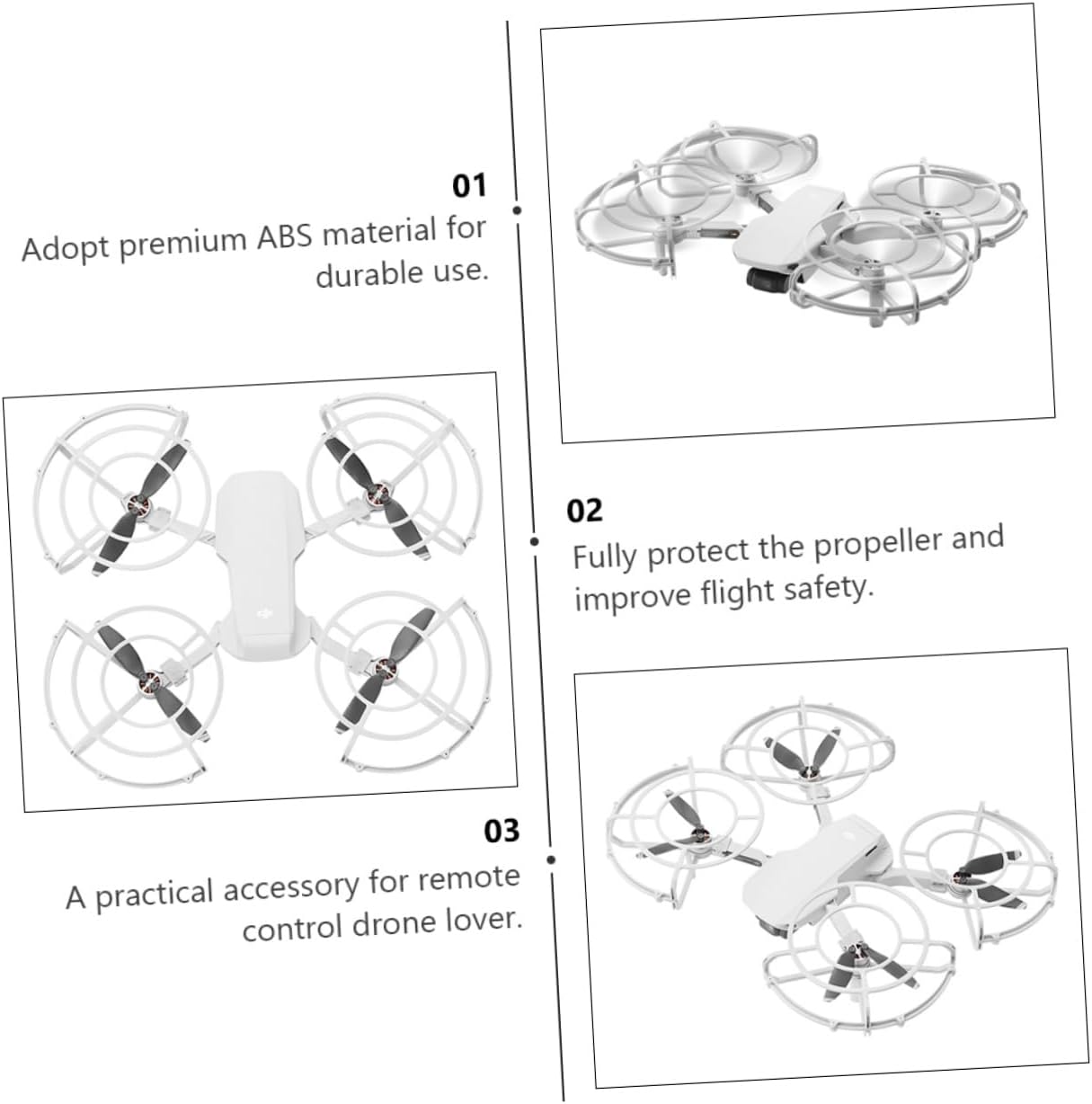 01
Adopt premium ABS material for durable use.

02
Fully protect the propeller and improve flight safety.

03
A practical accessory for remote control drone lover.