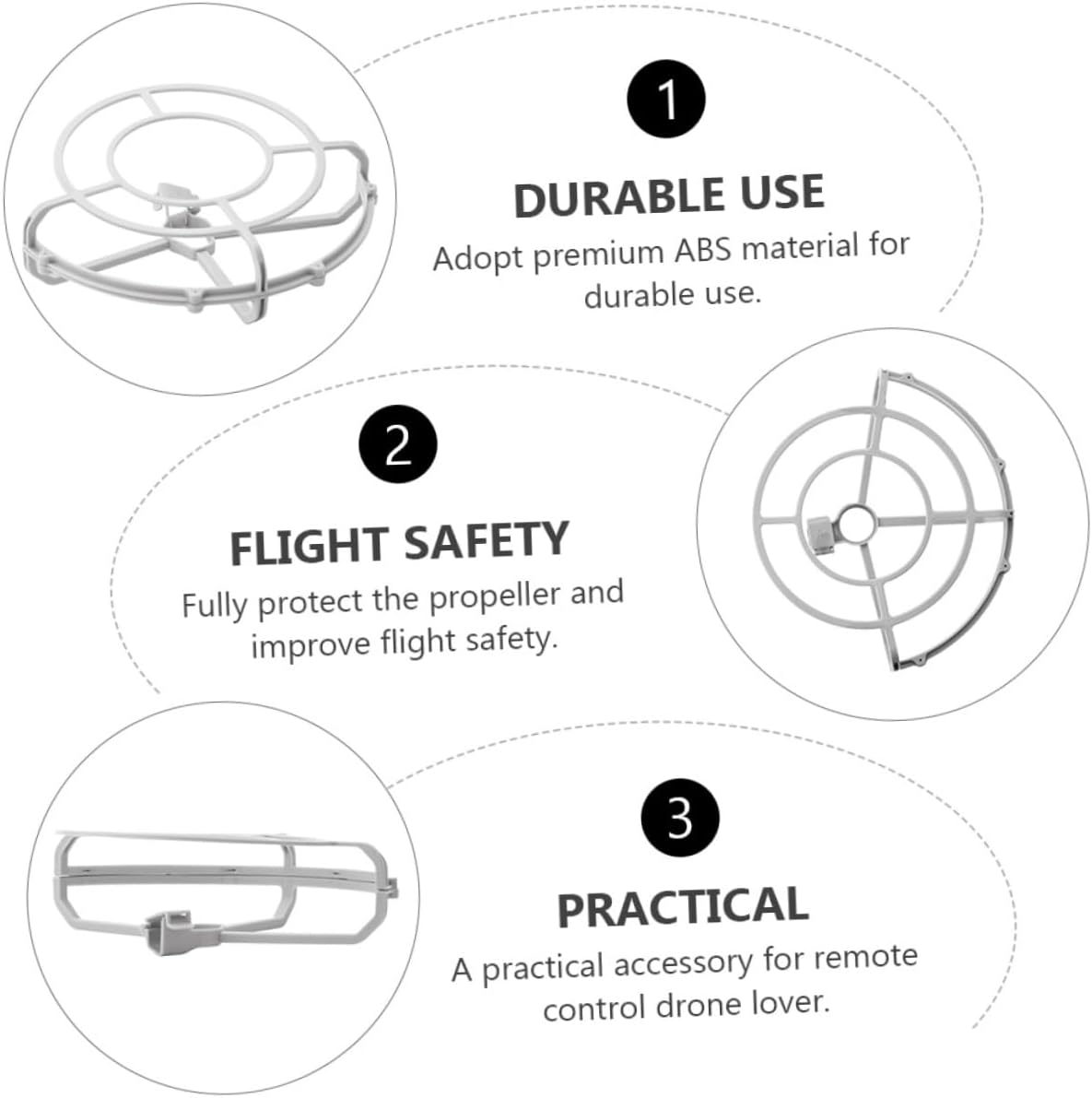 1

DURABLE USE

Adopt premium ABS material for durable use.

2

FLIGHT SAFETY

Fully protect the propeller and improve flight safety.

3

PRACTICAL

A practical accessory for remote control drone lover.