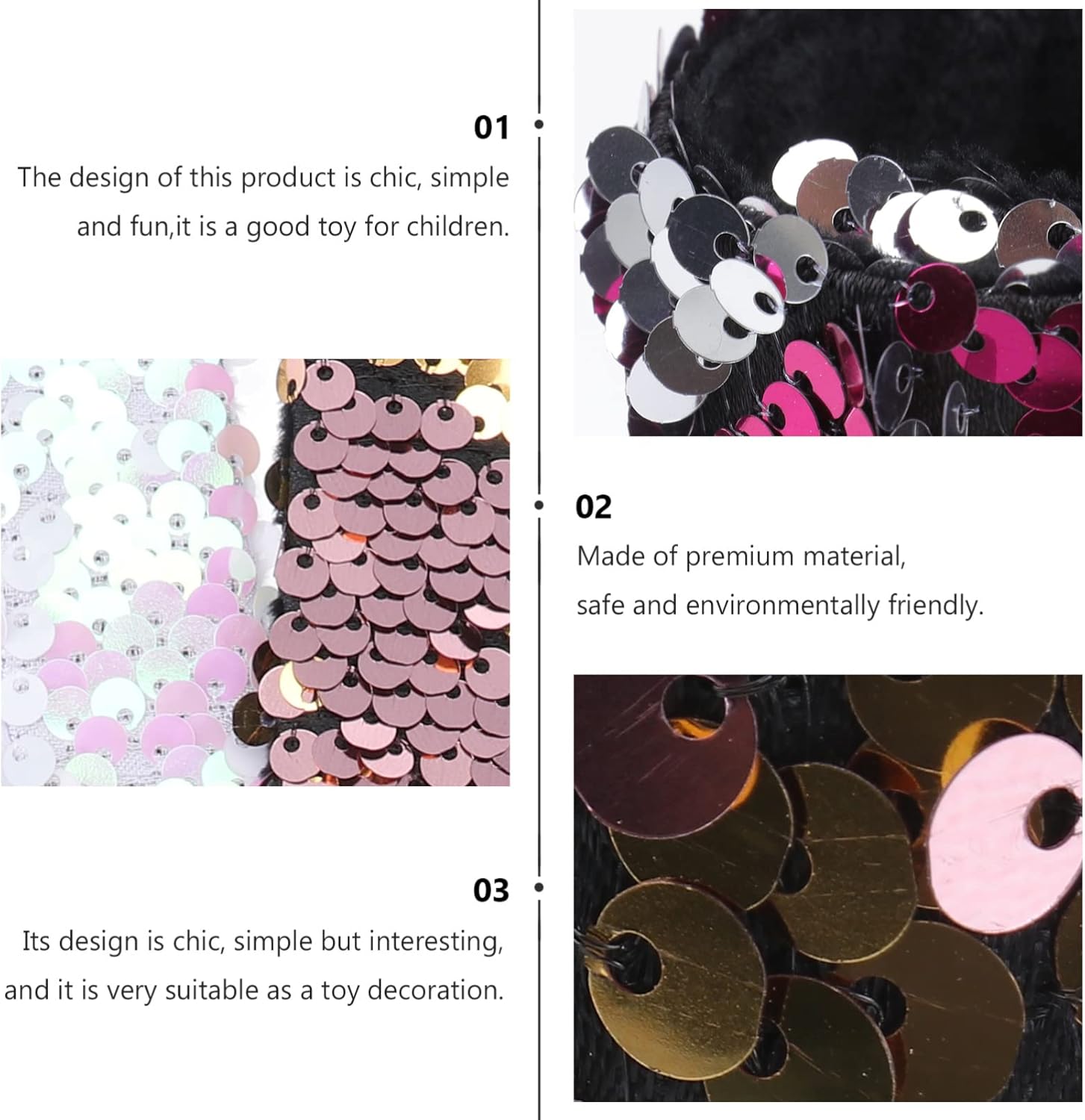 01

The design of this product is chic, simple and fun,it is a good toy for children.

02

Made of premium material, safe and environmentally friendly.

03

Its design is chic, simple but interesting, and it is very suitable as a toy decoration.