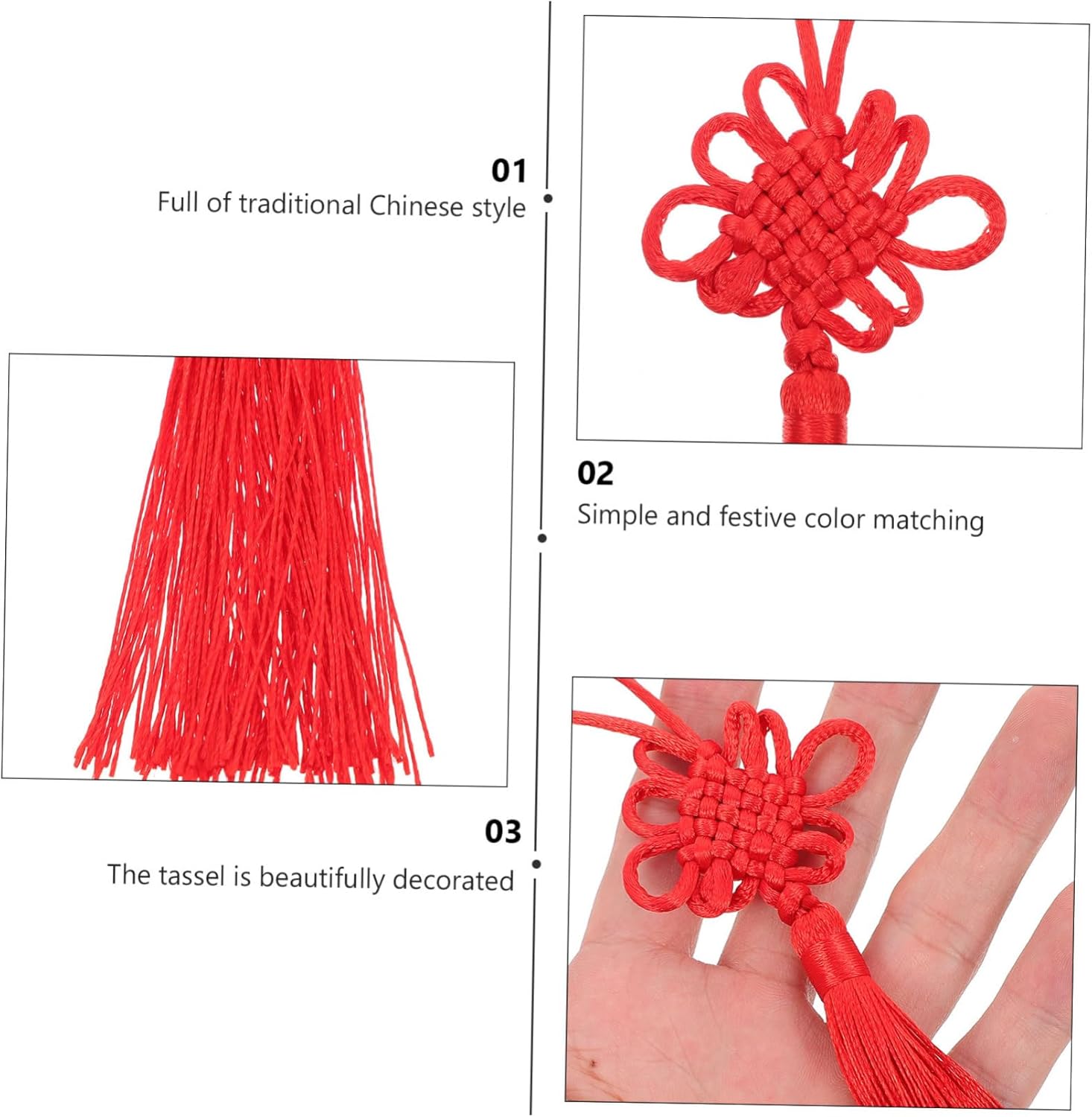 01
Full of traditional Chinese style

02
Simple and festive color matching

03
The tassel is beautifully decorated