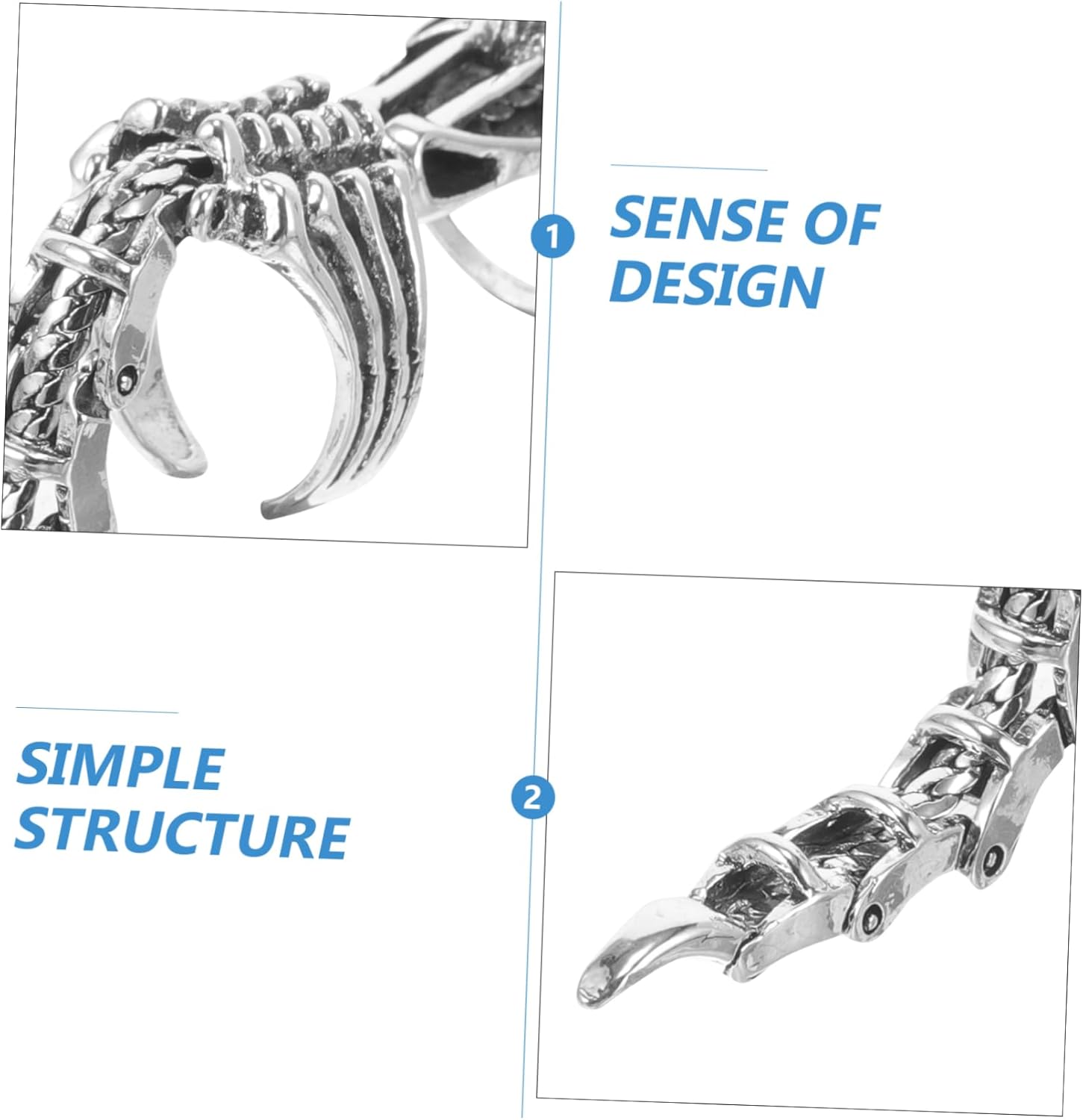 1

SENSE OF DESIGN

SIMPLE STRUCTURE

2