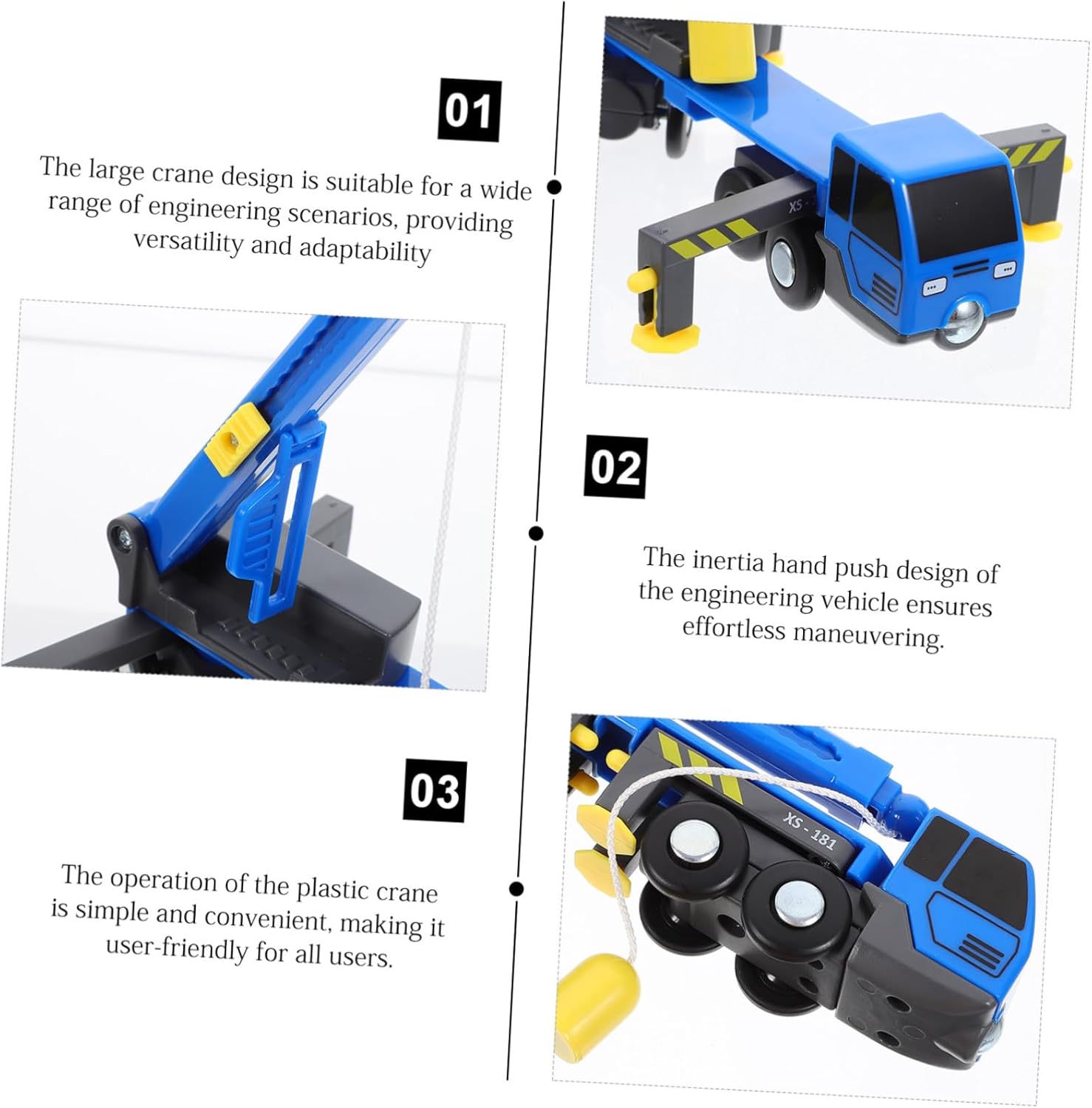 01

The large crane design is suitable for a wide range of engineering scenarios, providing versatility and adaptability

XS

02

The inertia hand push design of the engineering vehicle ensures effortless maneuvering.

03

The operation of the plastic crane is simple and convenient, making it user-friendly for all users.

XS - 181