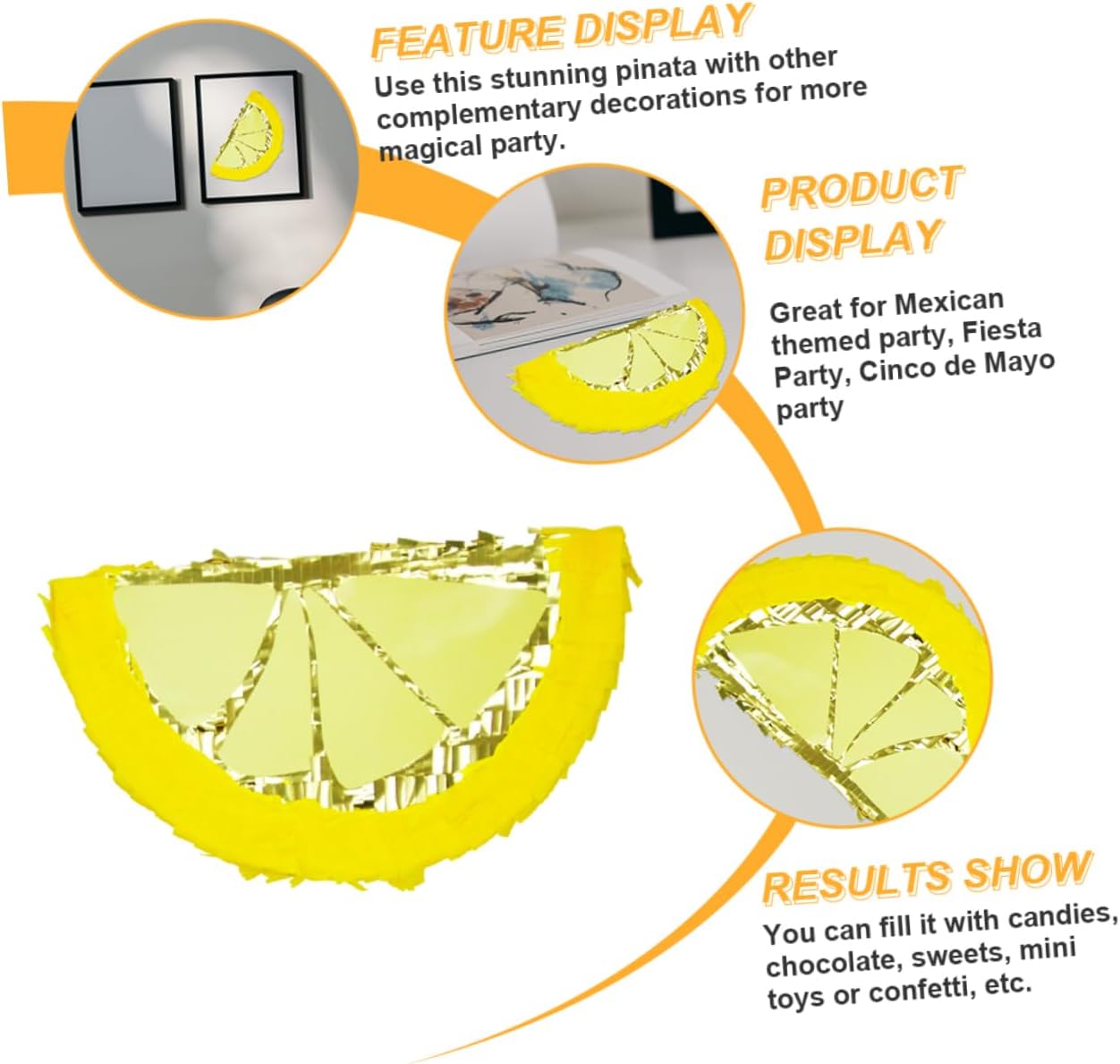 FEATURE DISPLAY
Use this stunning pinata with other complementary decorations for more magical party.

PRODUCT DISPLAY
Great for Mexican themed party, Fiesta Party, Cinco de Mayo party

RESULTS SHOW
You can fill it with candies, chocolate, sweets, mini toys or confetti, etc.