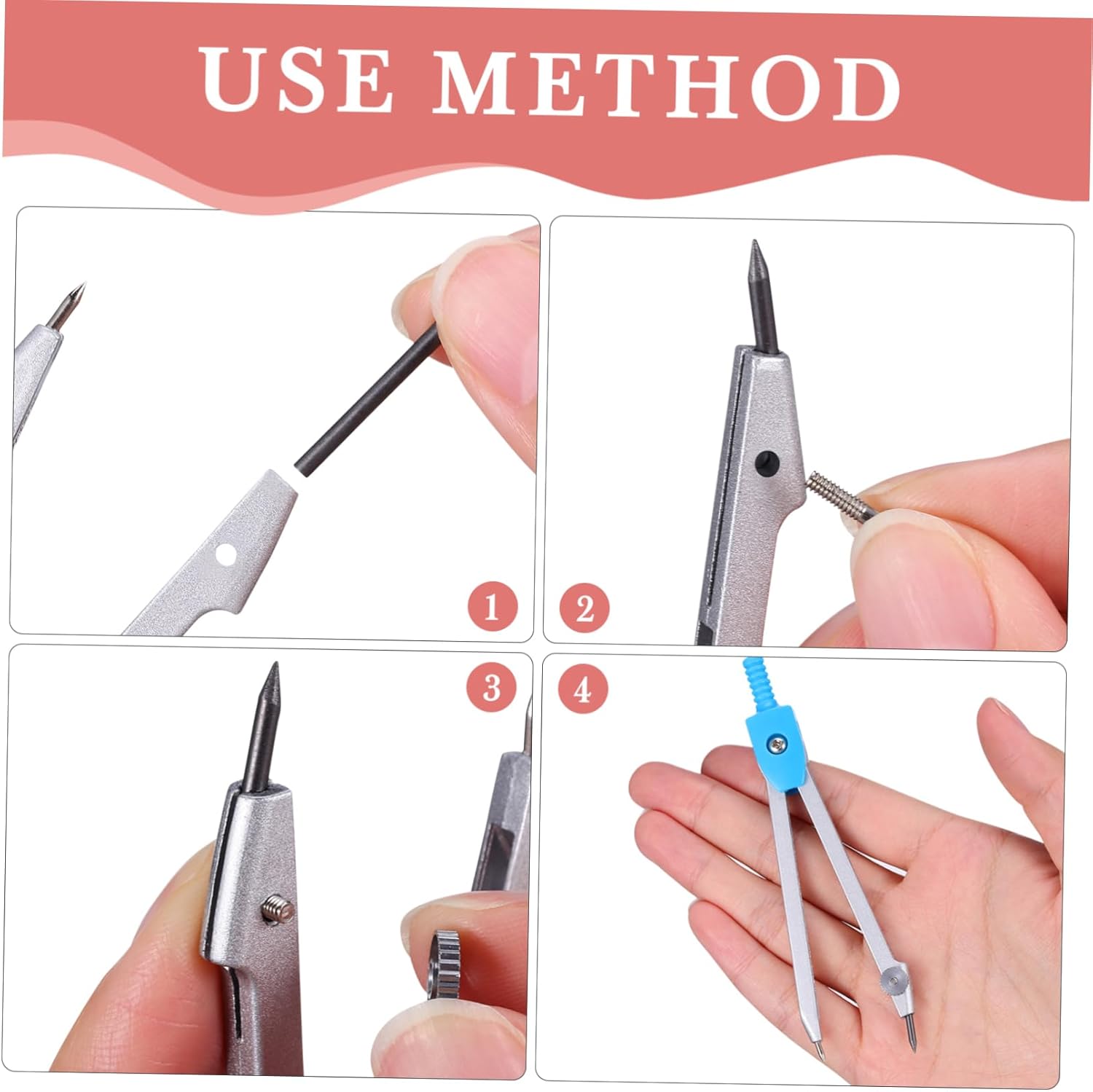 USE METHOD

1

2

3

4