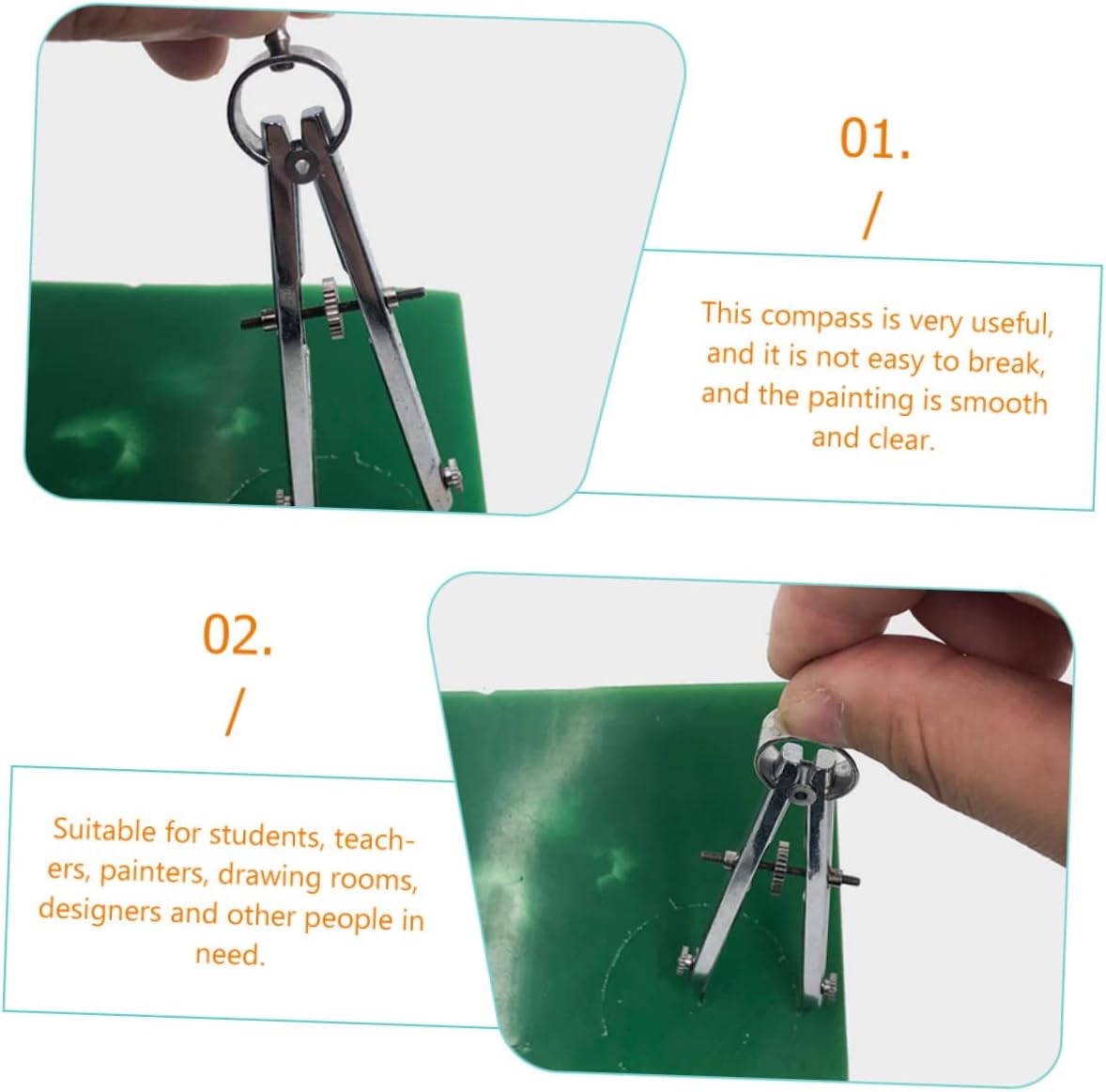 01.

/

This compass is very useful, and it is not easy to break, and the painting is smooth and clear.

02.

/

Suitable for students, teachers, painters, drawing rooms, designers and other people in need.