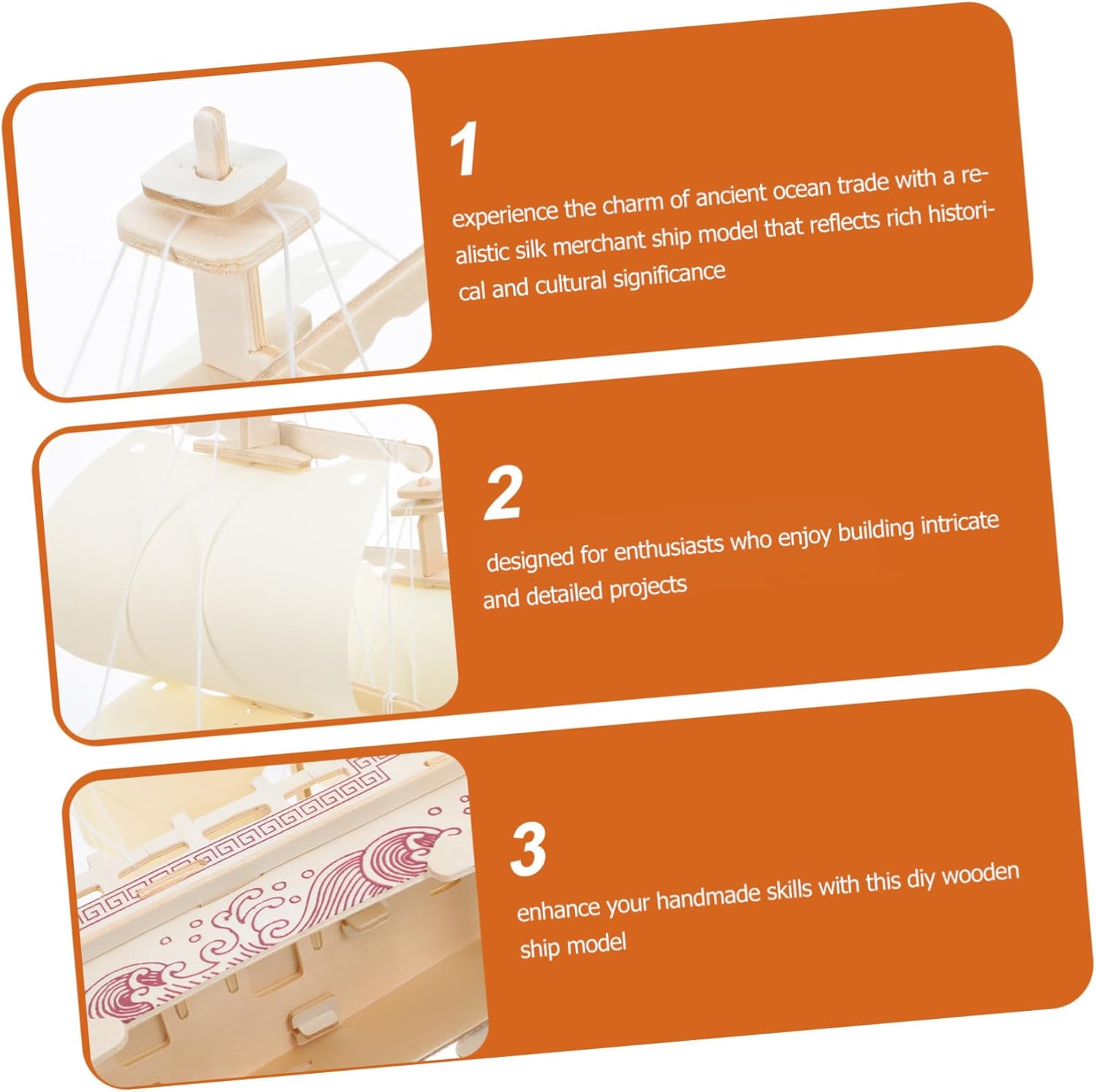 1

experience the charm of ancient ocean trade with a realistic silk merchant ship model that reflects rich historical and cultural significance

2

designed for enthusiasts who enjoy building intricate and detailed projects

3

enhance your handmade skills with this diy wooden ship model