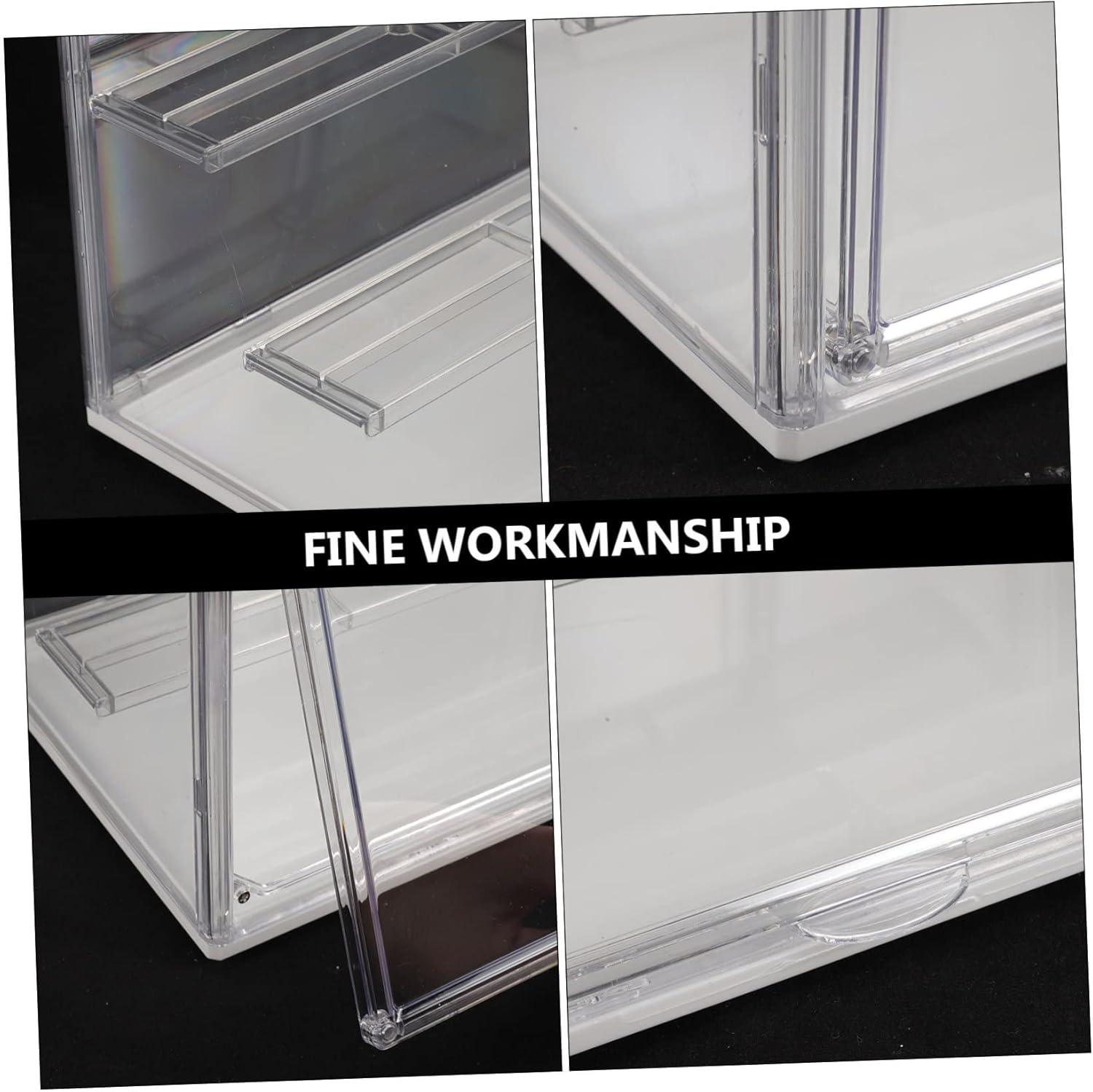 FINE WORKMANSHIP